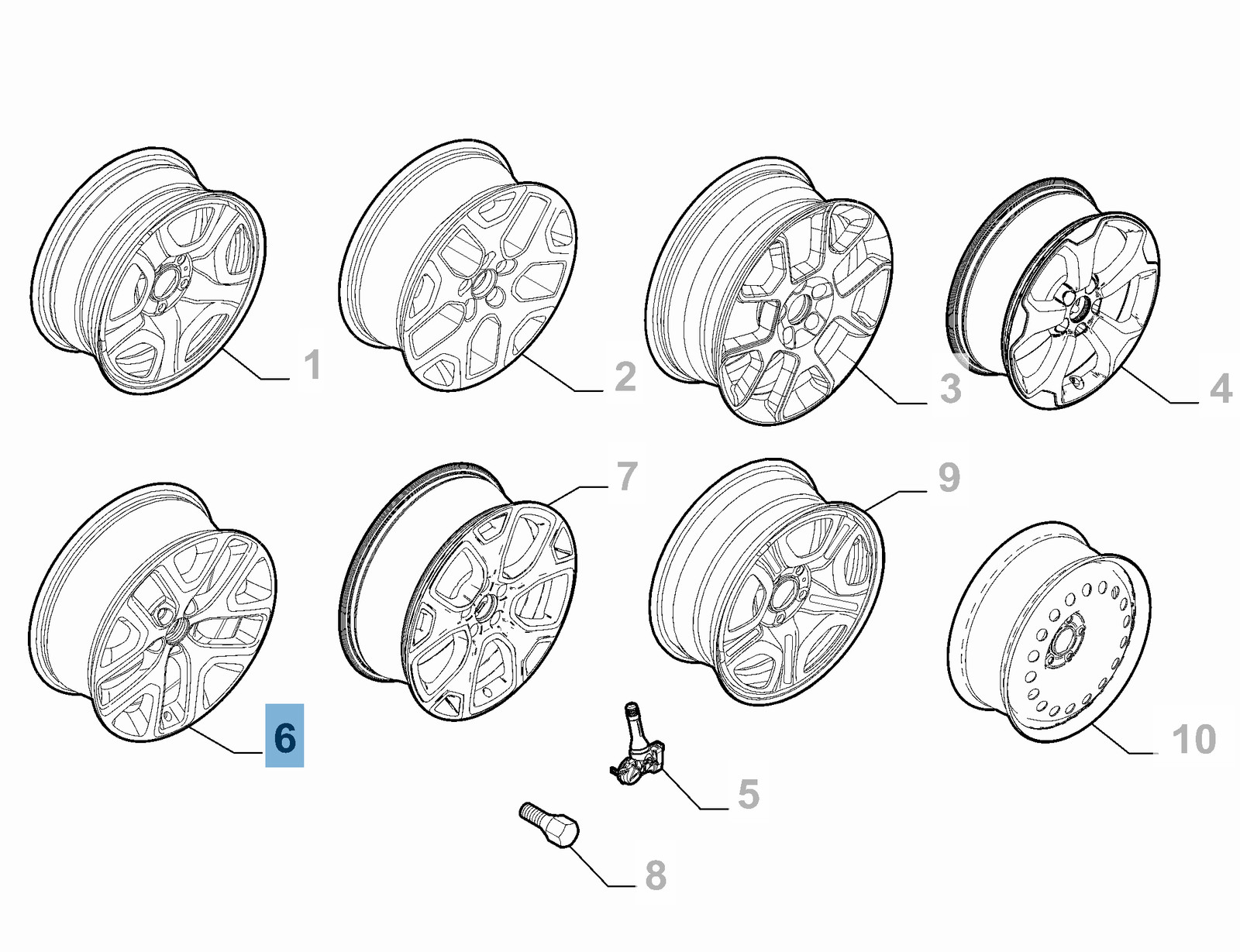 1
2
3
4
7
9
6
10
5
8