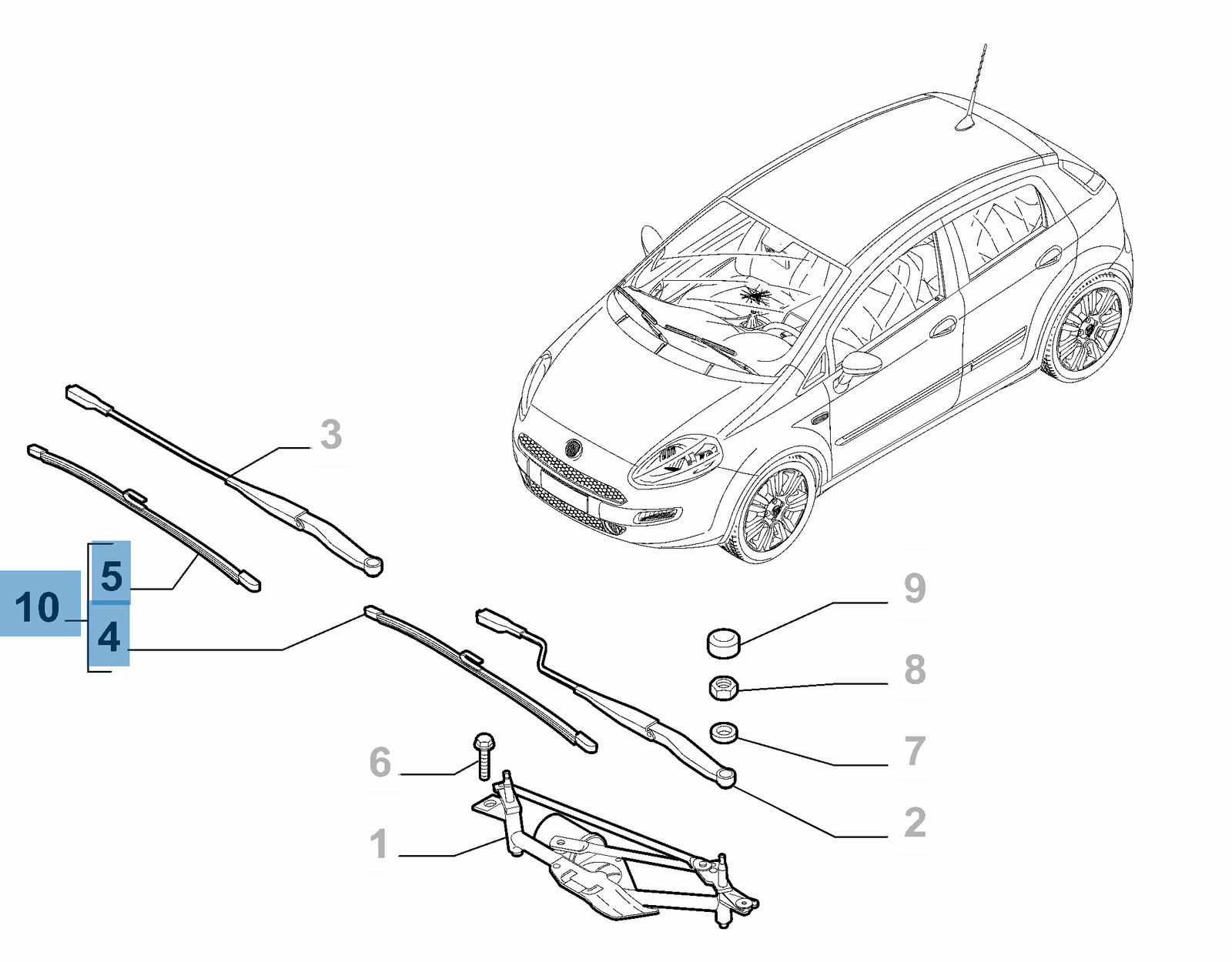 3
5
10
4
9
8
7
6
2
1