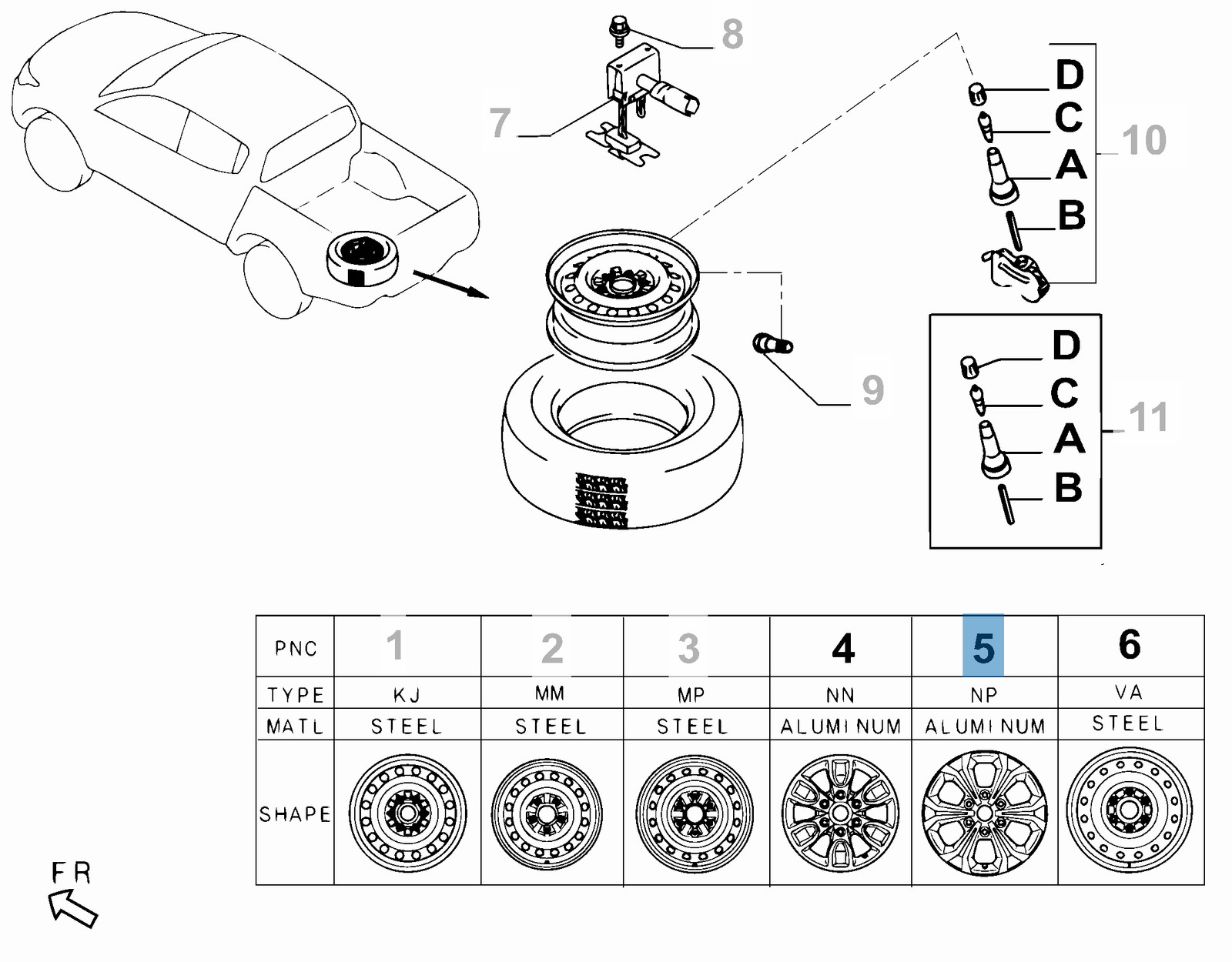 8
7
D
C
A
B
10
9
D
C
A
B
11

| PNC | 1 | 2 | 3 | 4 | 5 | 6 |
|---|---|---|---|---|---|---|
| TYPE | KJ | MM | MP | NN | NP | VA |
| MATL | STEEL | STEEL | STEEL | ALUMINUM | ALUMINUM | STEEL |
| SHAPE | | | | | | |

FR