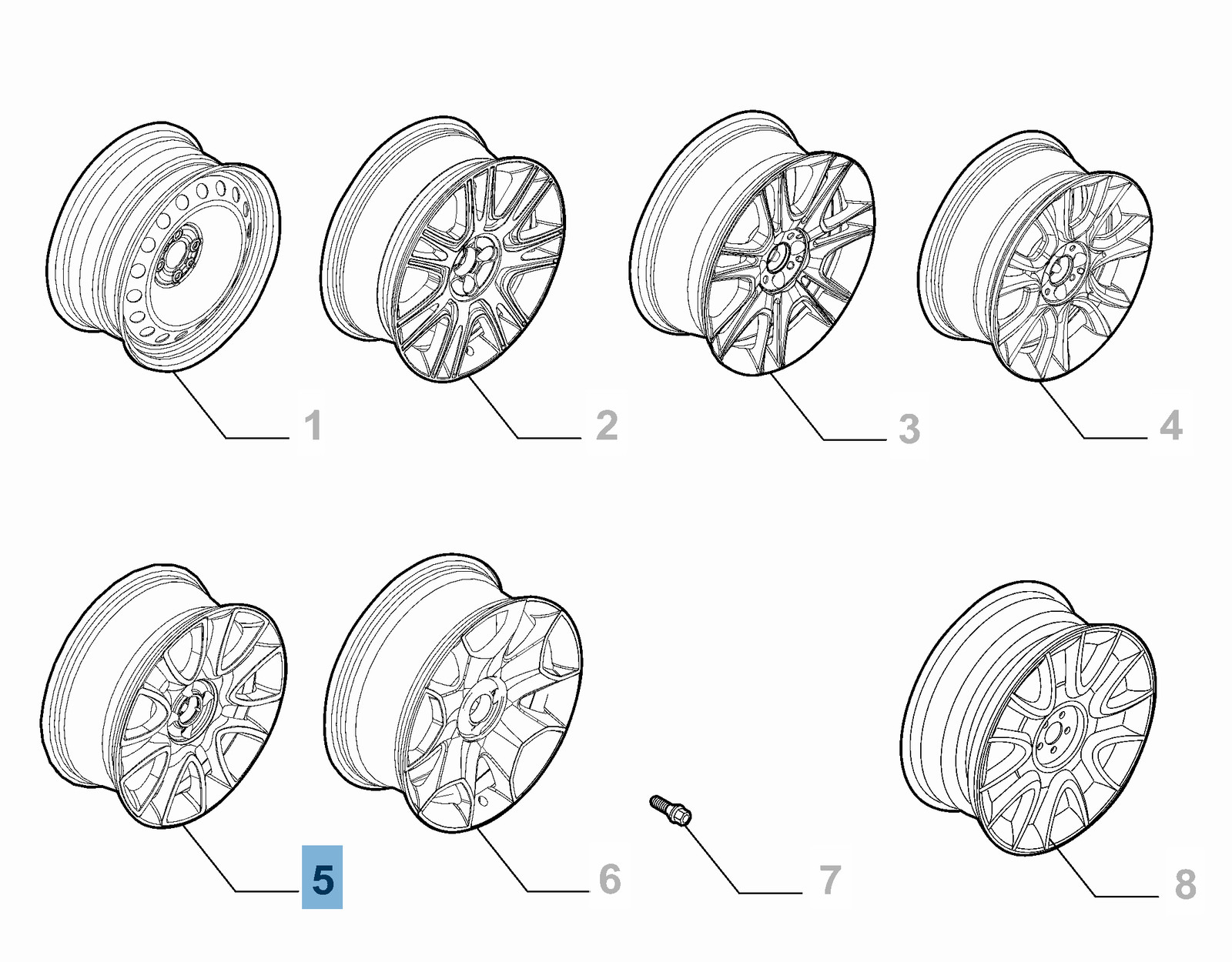 1
2
3
4
5
6
7
8