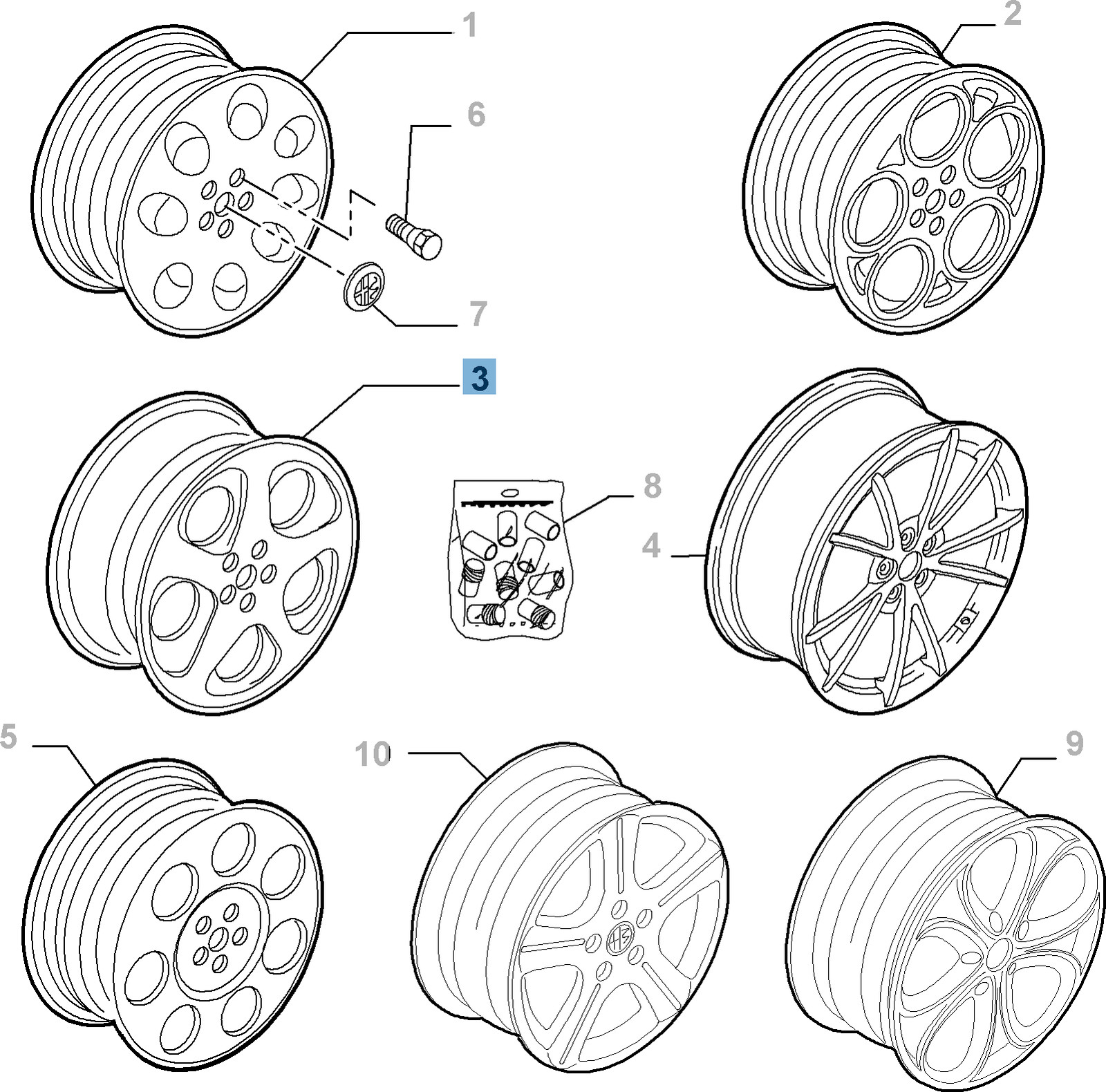 1
2
6
7
3
8
4
5
10
9