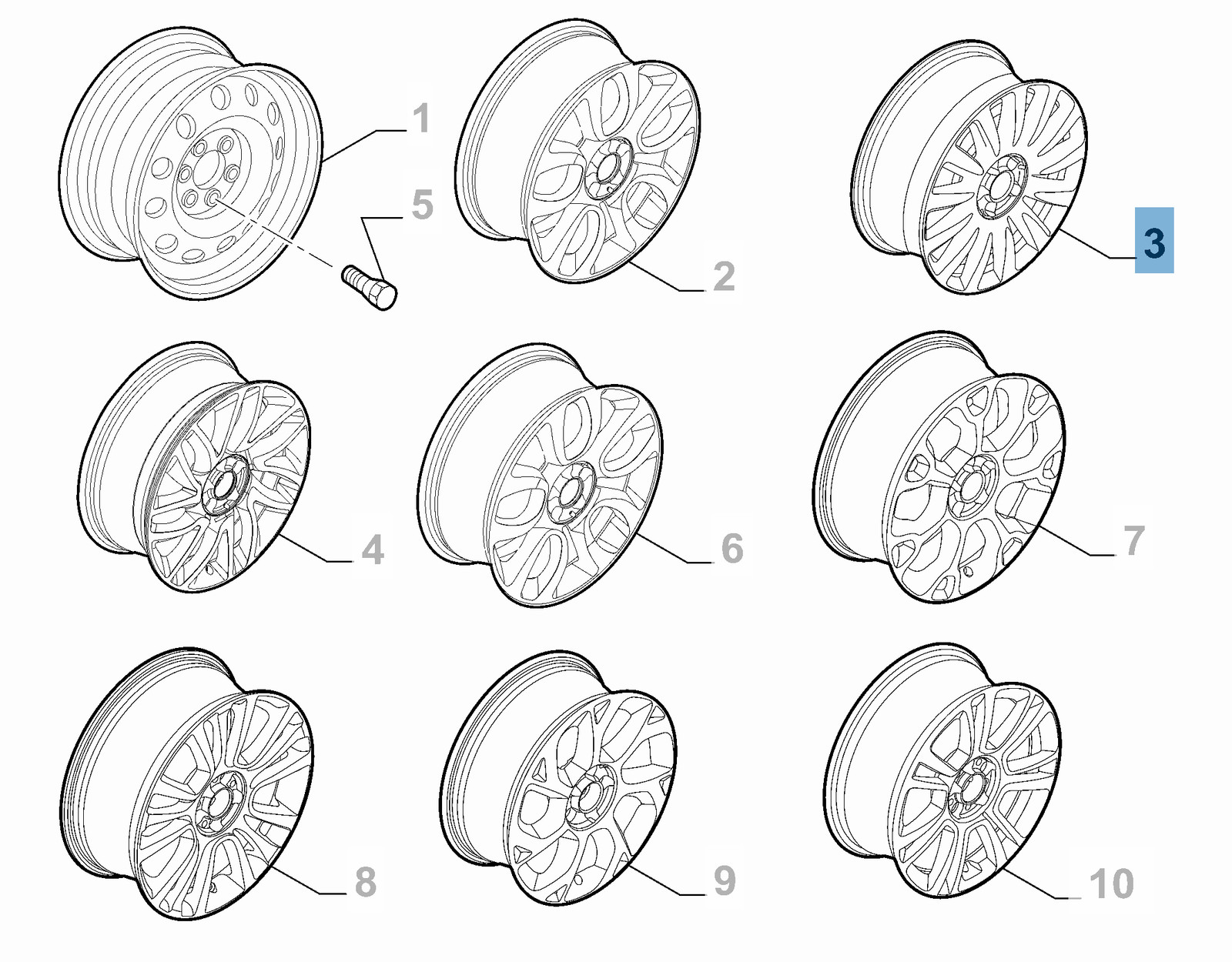 1
5
2
3
4
6
7
8
9
10