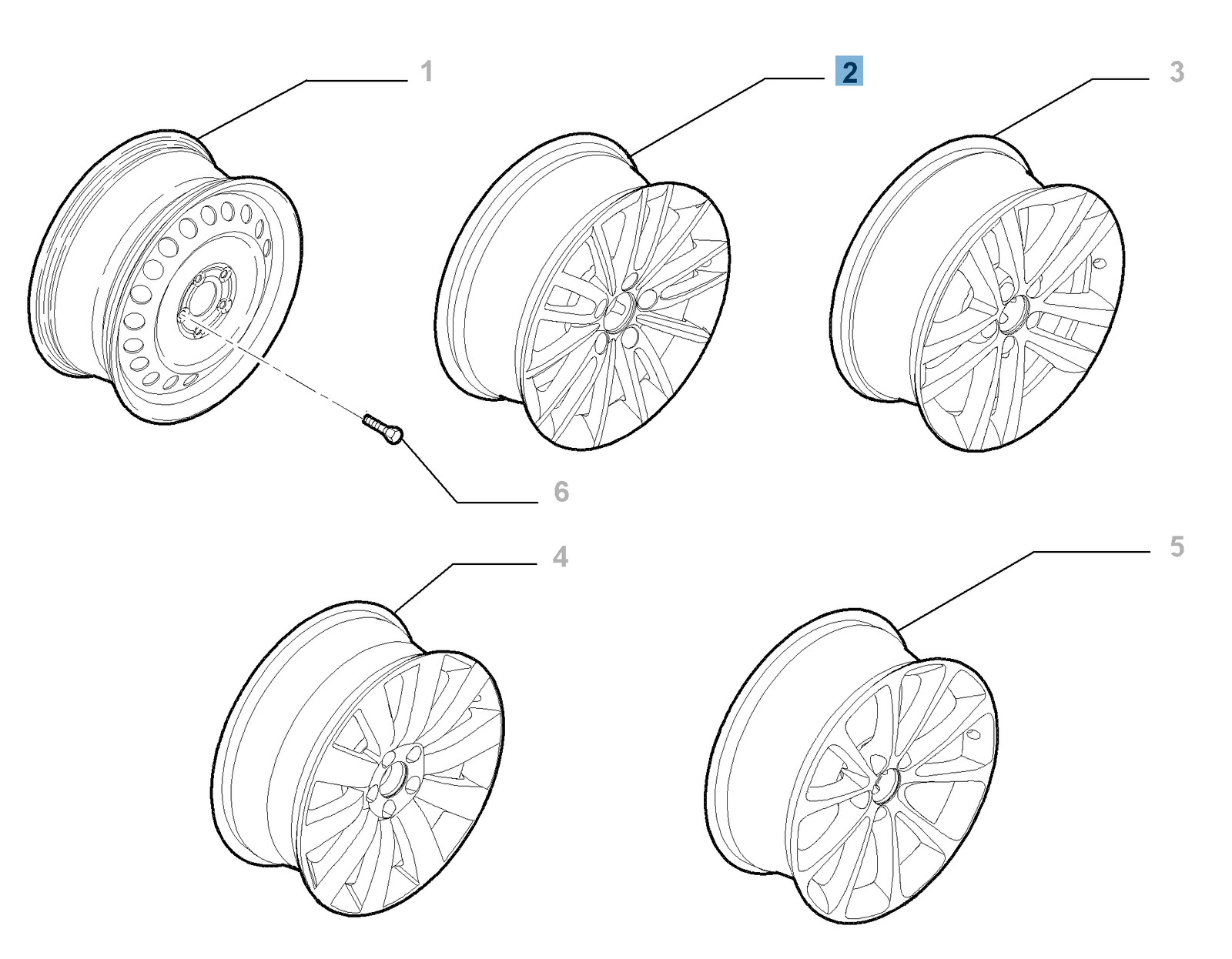 1

2

3

6

4

5