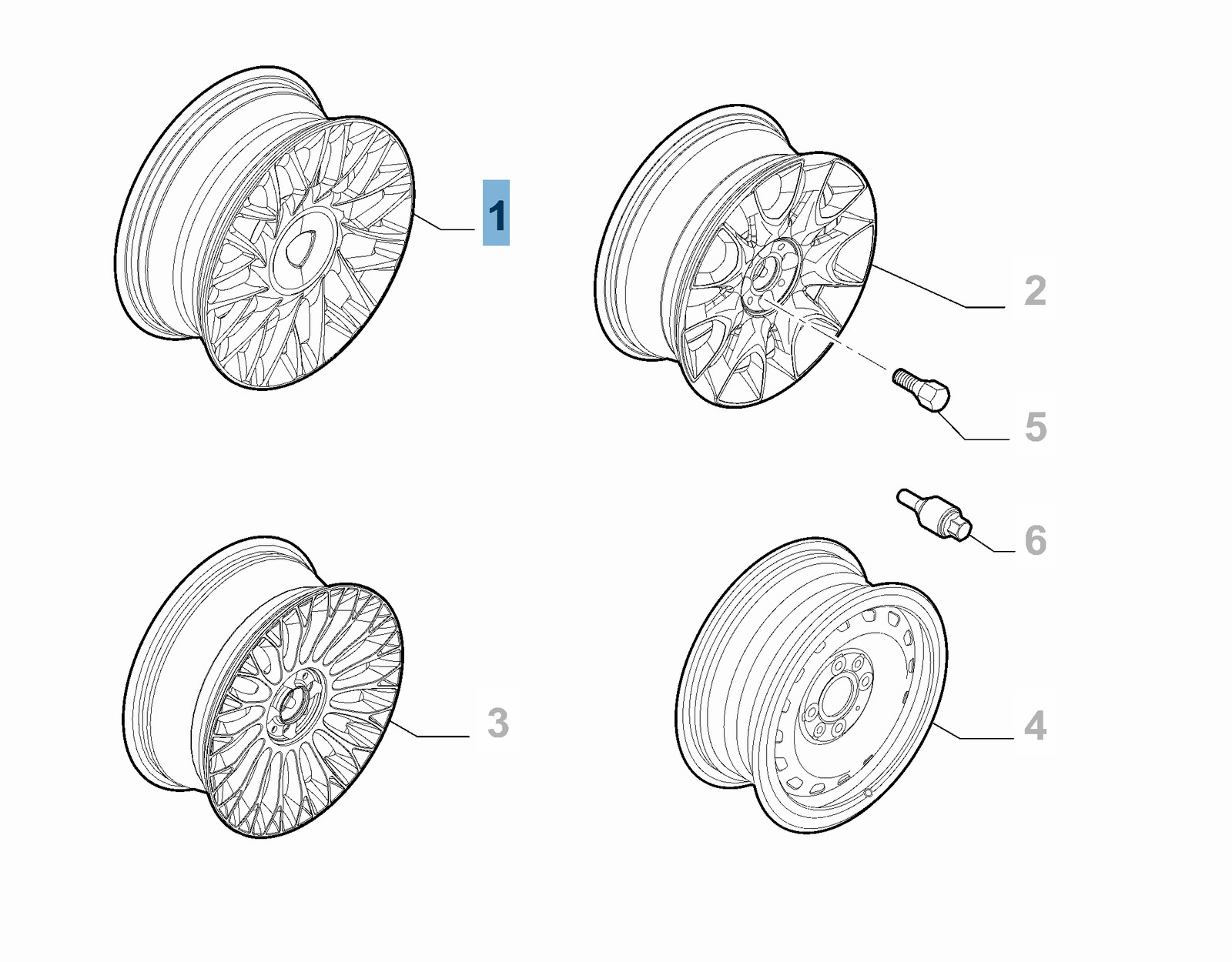 1

2

5

6

3

4