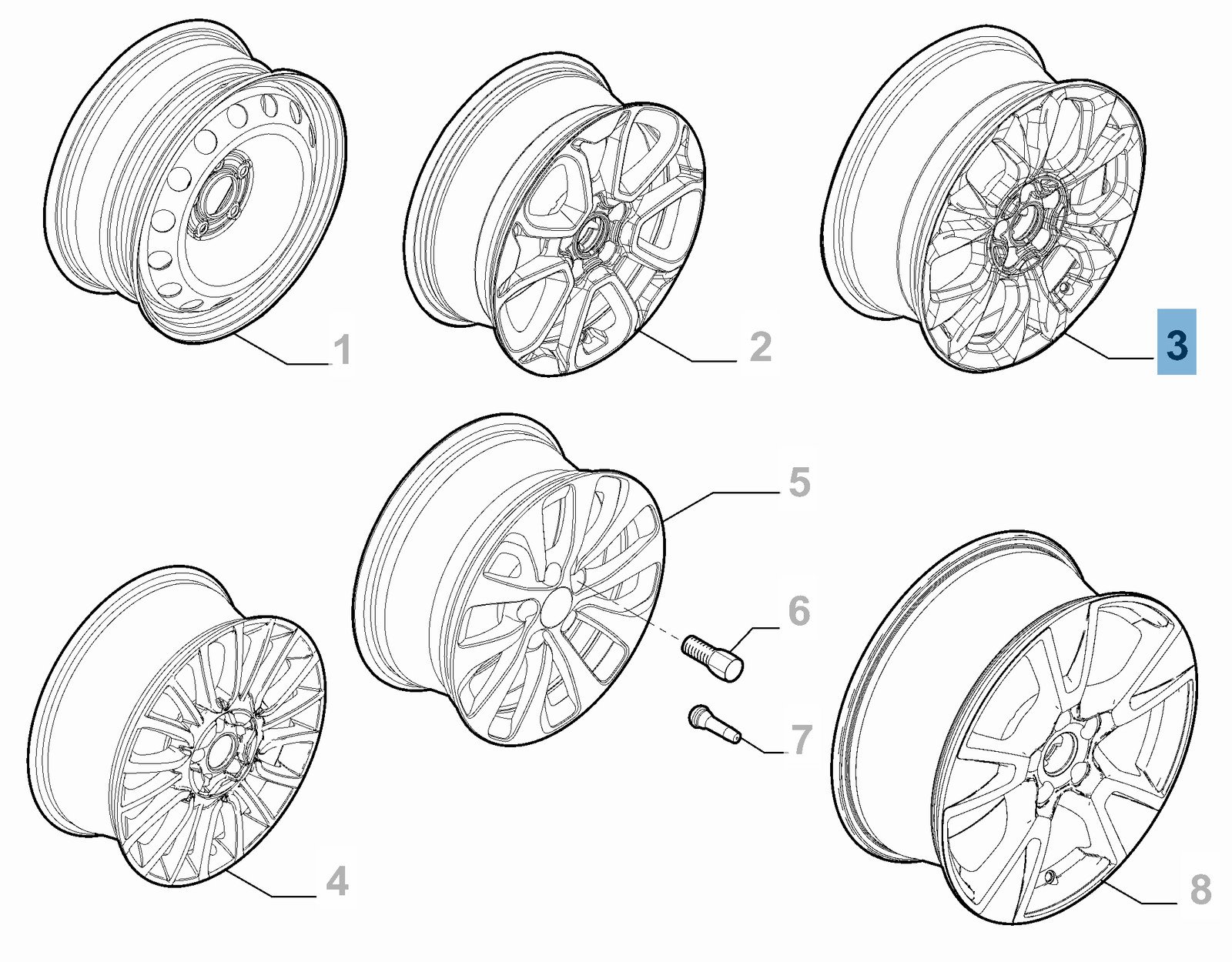 1
2
3
5
6
7
4
8