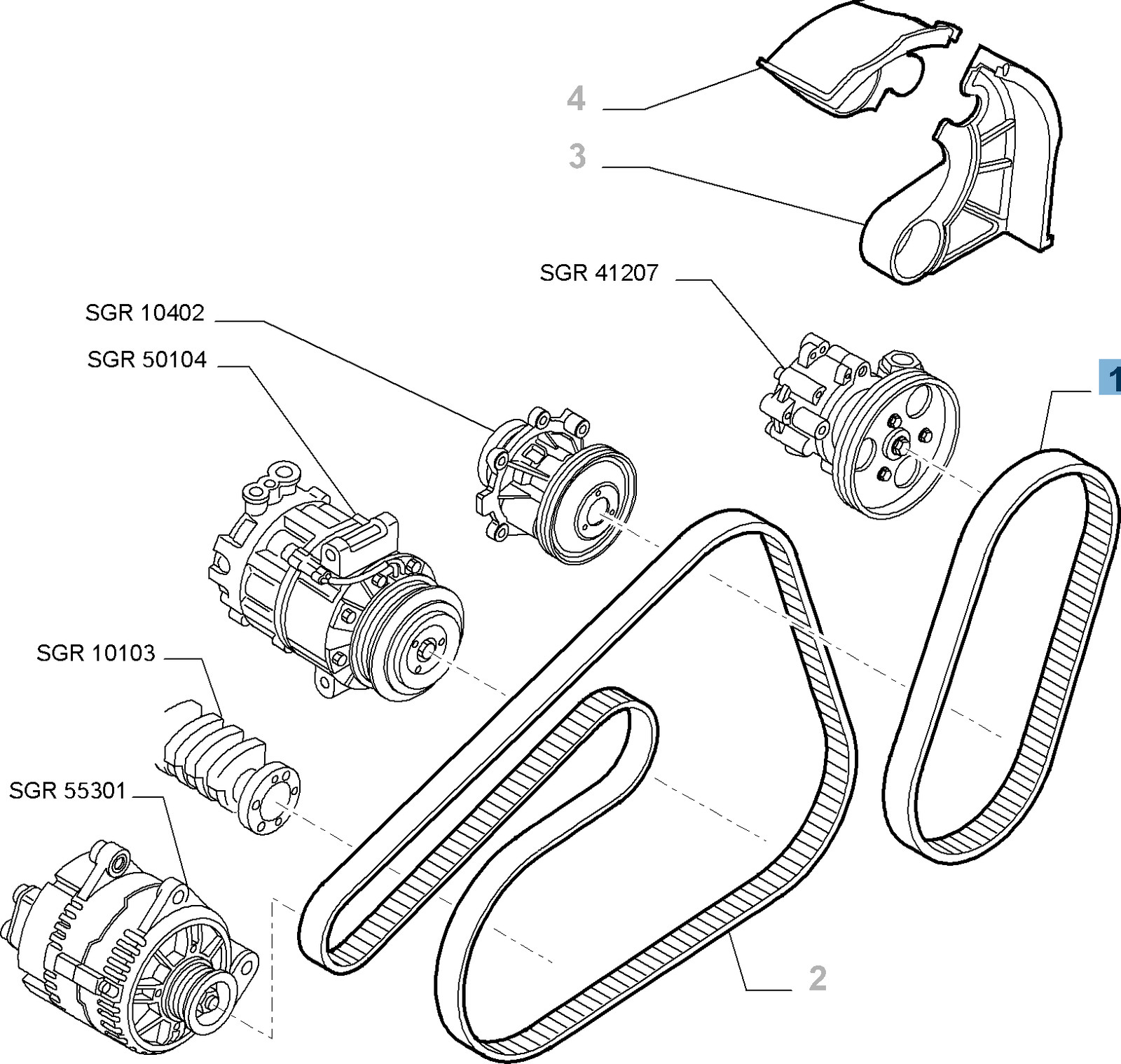 4

3

SGR 41207

SGR 10402

SGR 50104

1

SGR 10103

SGR 55301

2