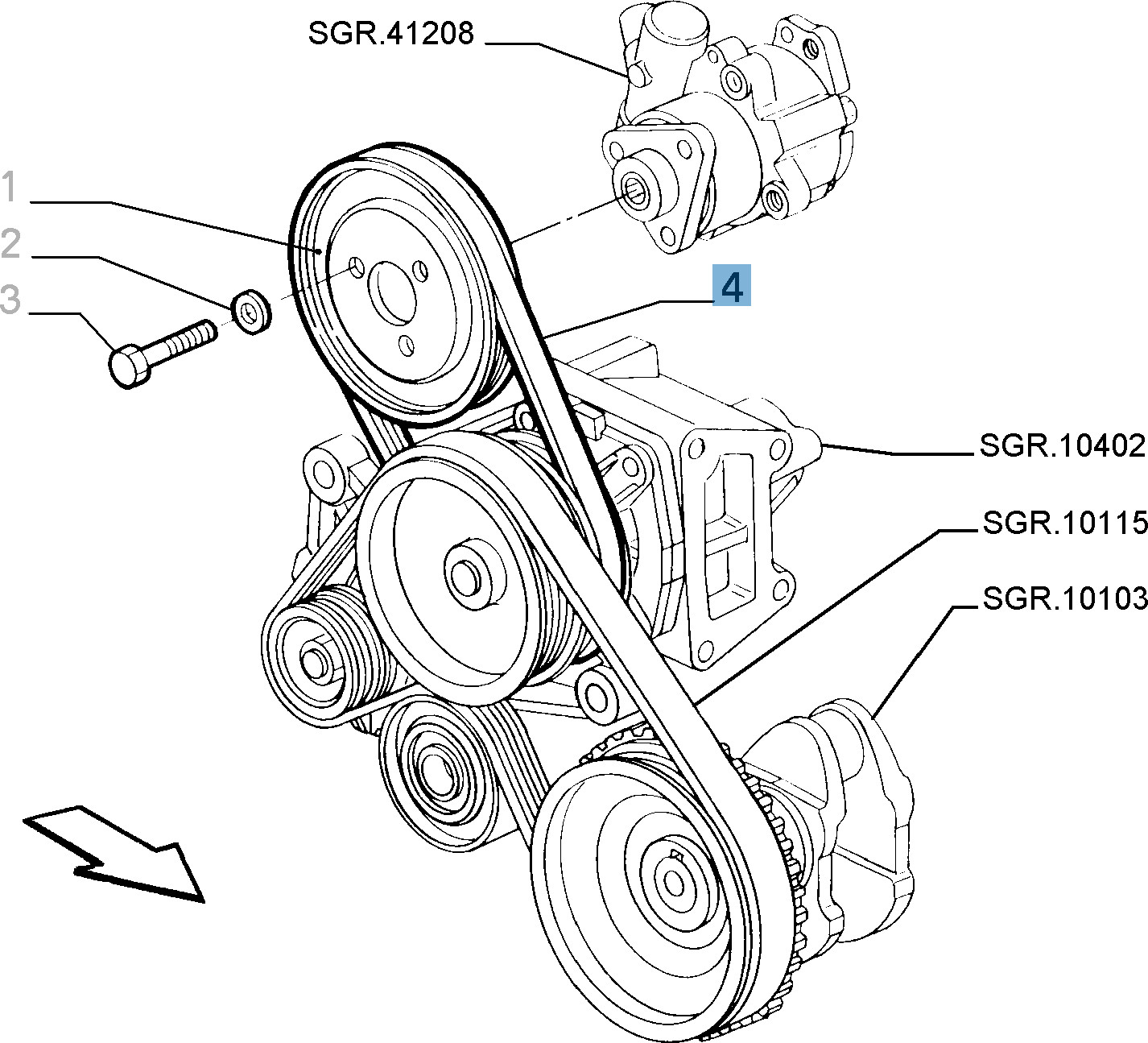 SGR.41208

1

2

3

4

SGR.10402

SGR.10115

SGR.10103