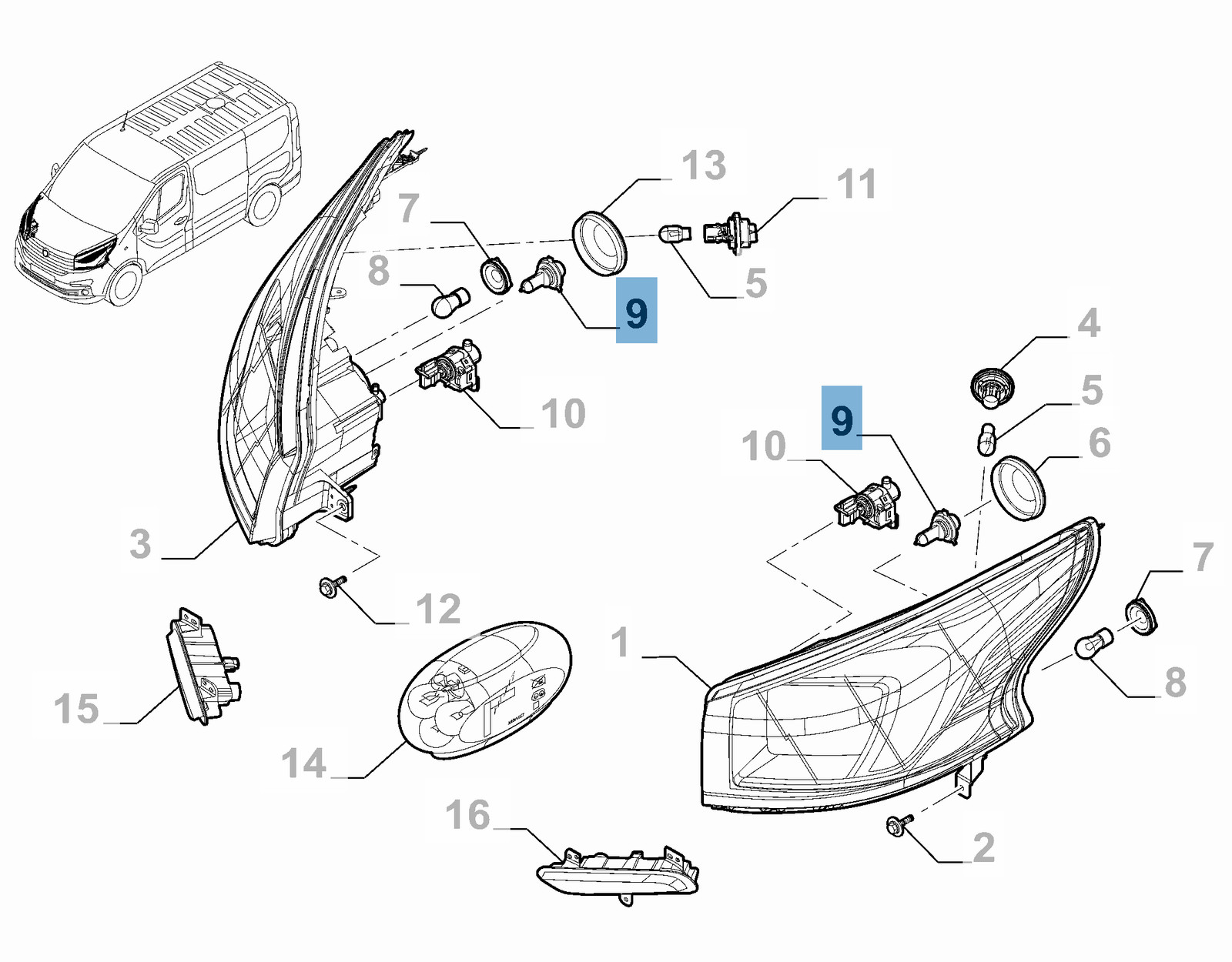 13
11
7
8
5
9
4
10
5
9
10
6
3
7
12
1
8
15
14
16
2