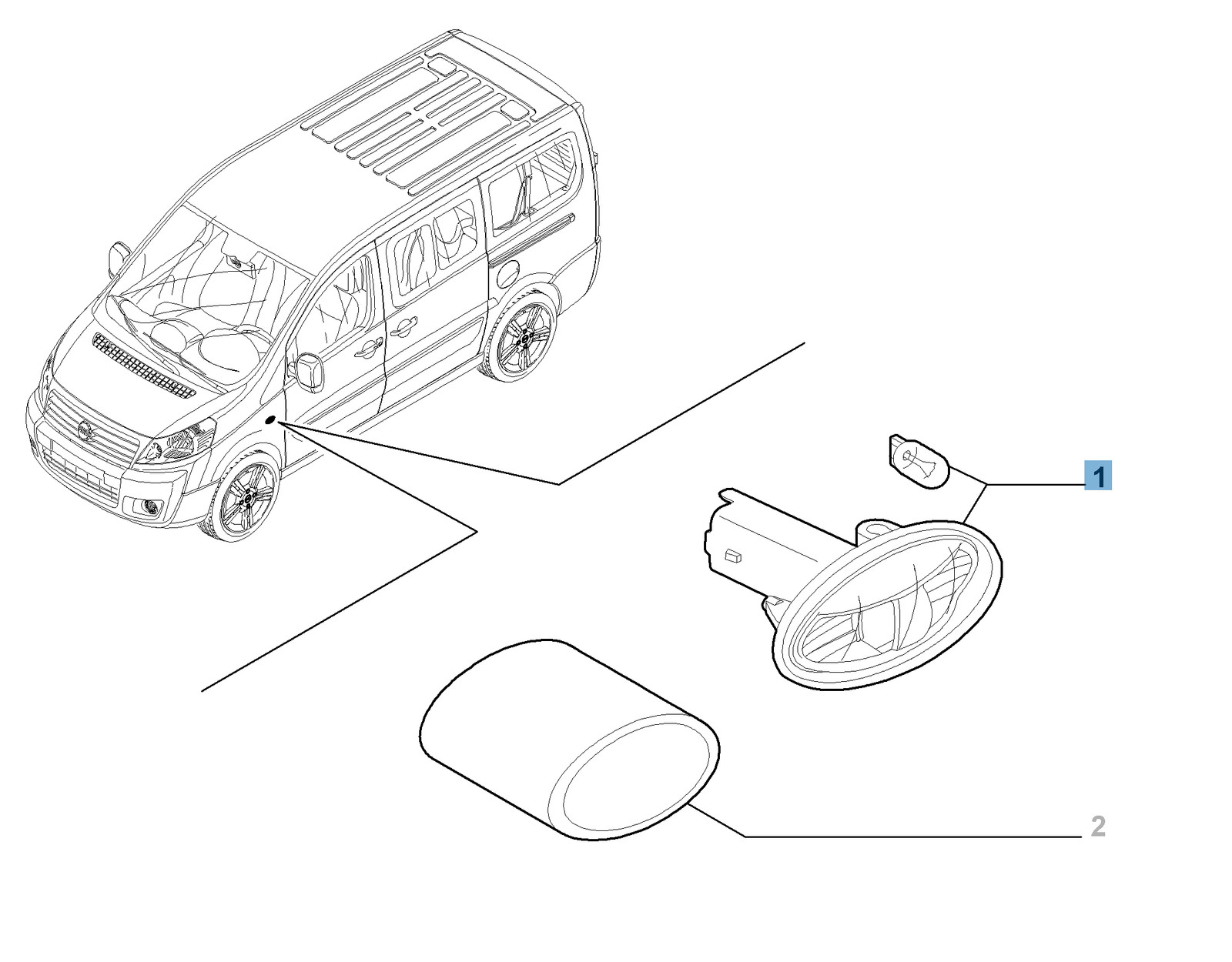 1

2