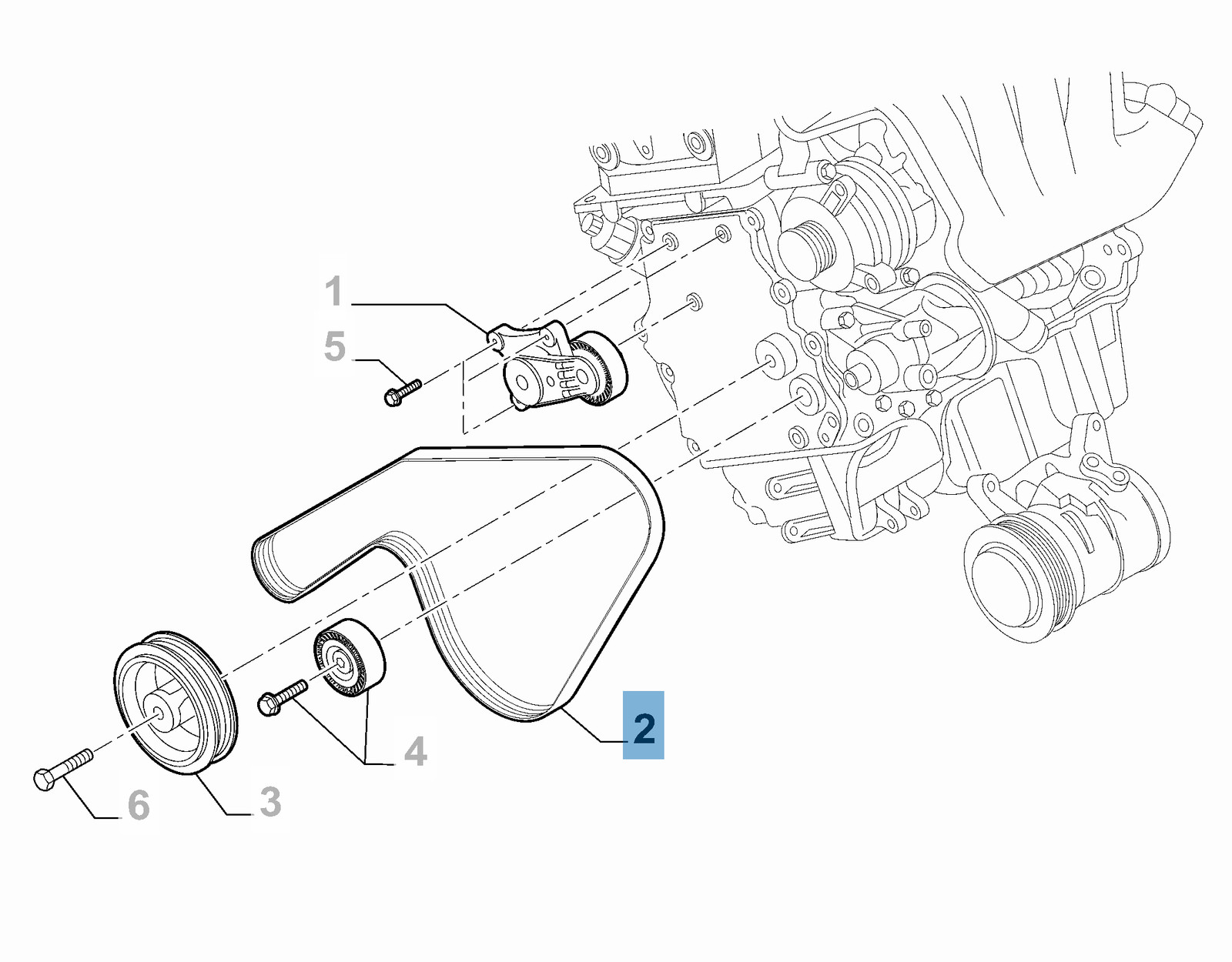 1
5
2
4
6
3