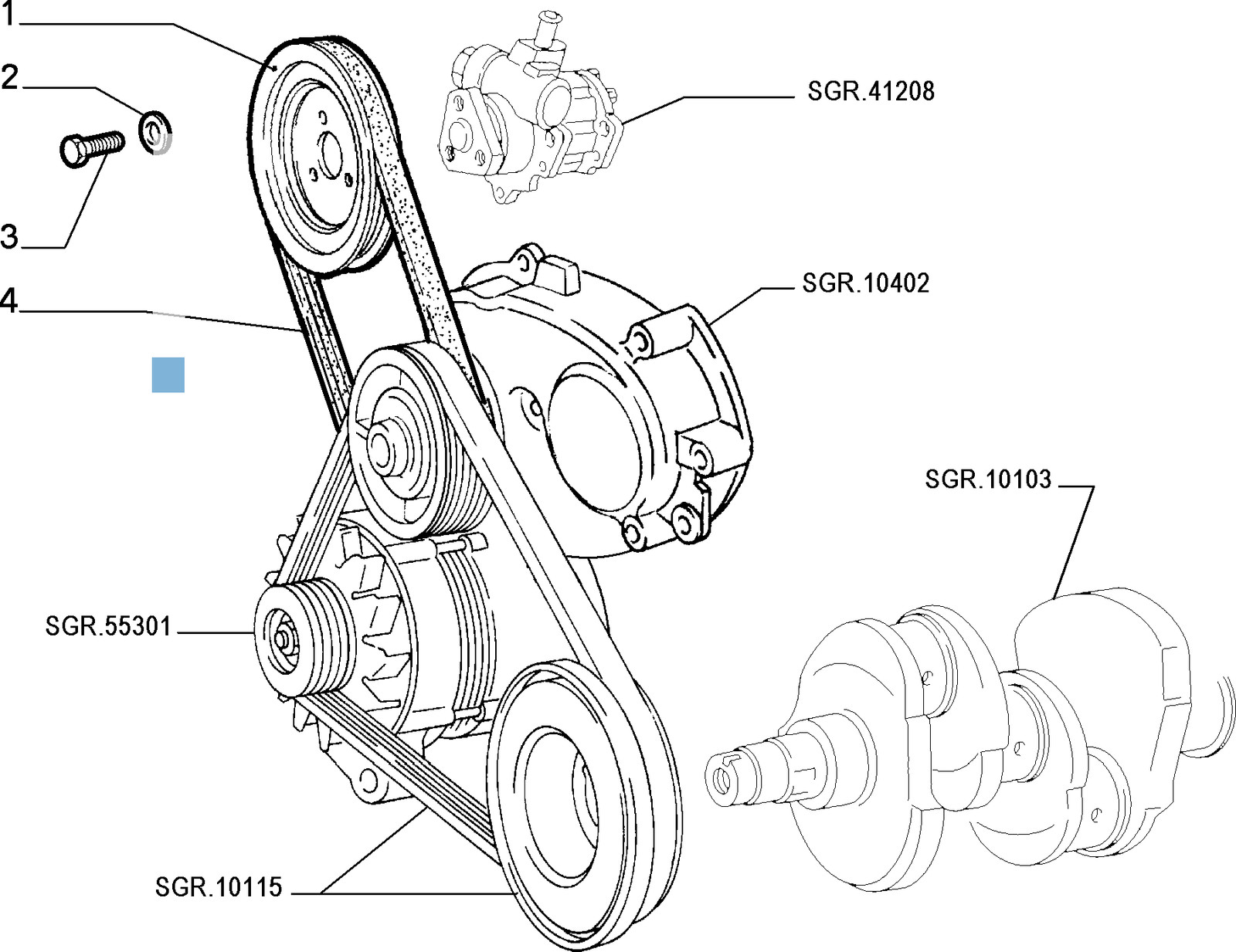 1
2
3
4
SGR.41208
SGR.10402
SGR.10103
SGR.55301
SGR.10115