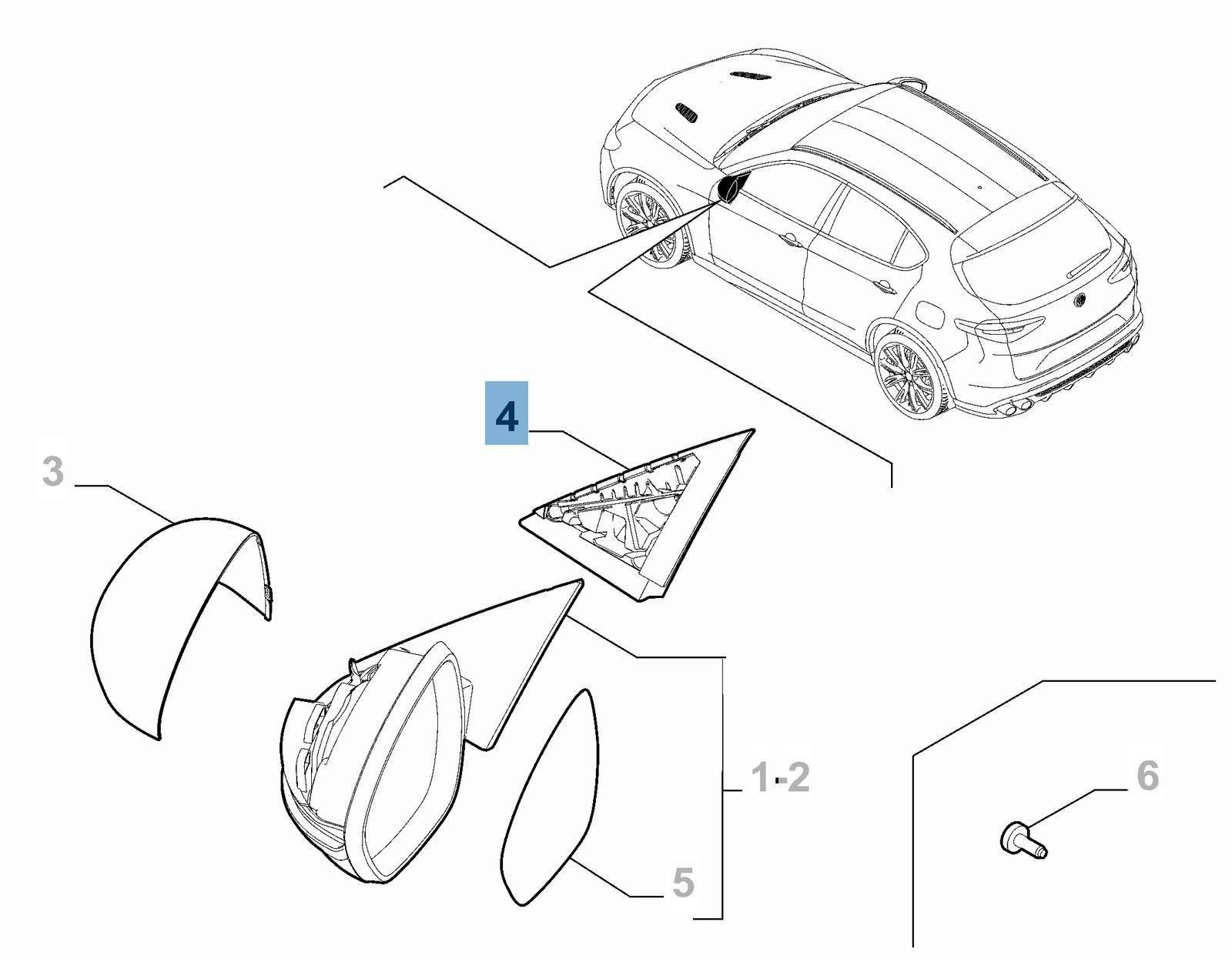 4

3

1-2

6

5