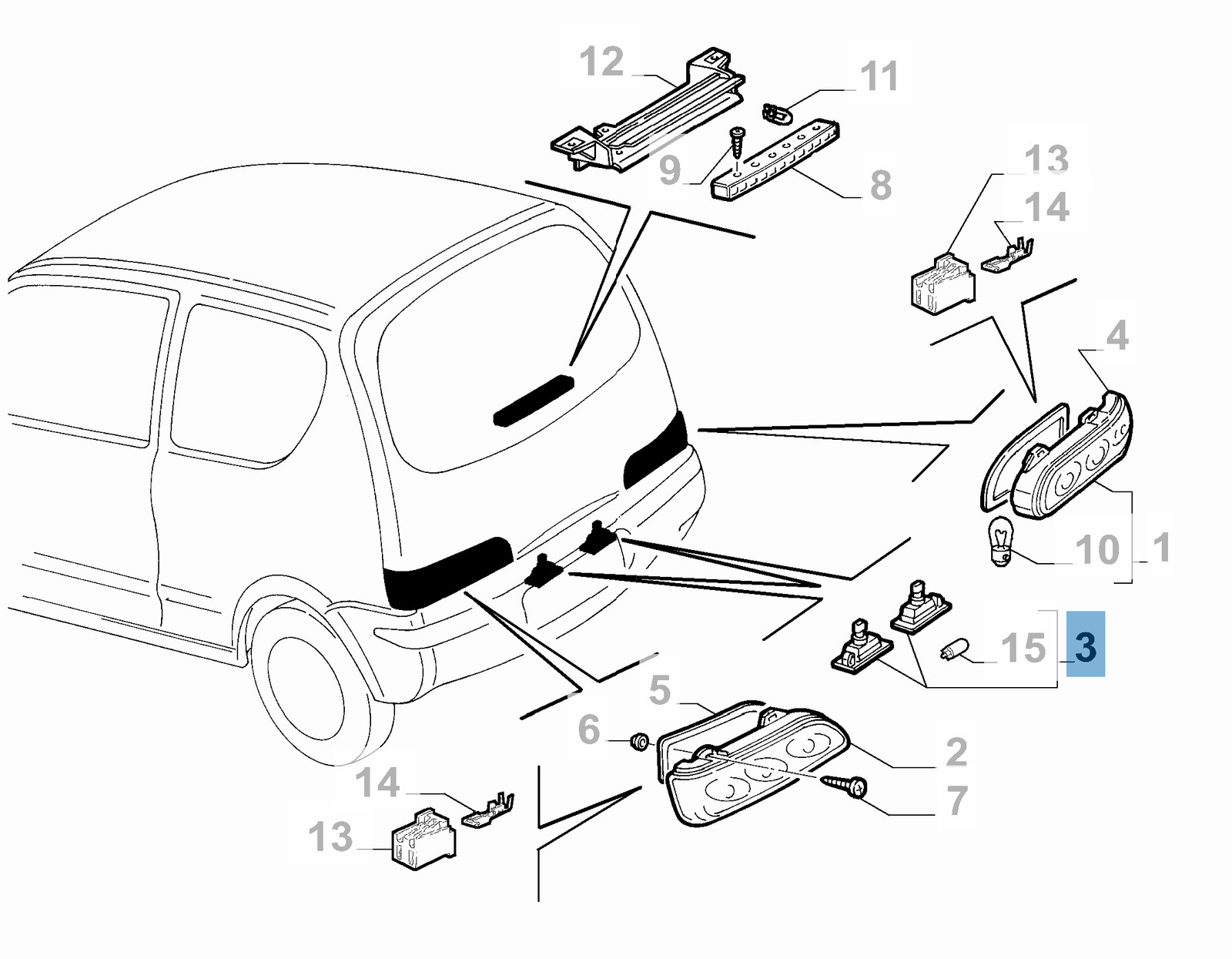 12
11
9
8
13
14
4
10
1
15
3
5
6
2
7
14
13