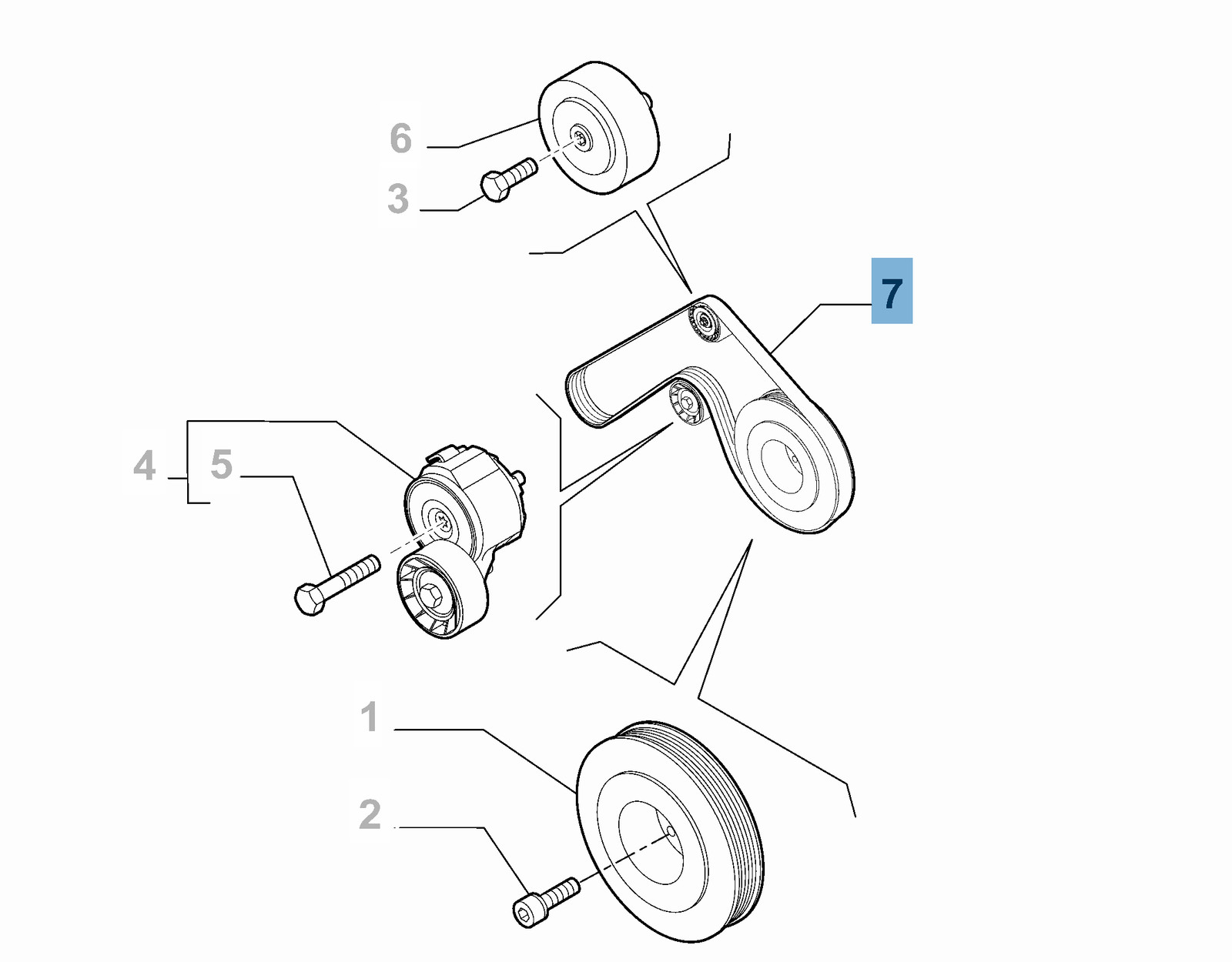 6
3
7
4
5
1
2