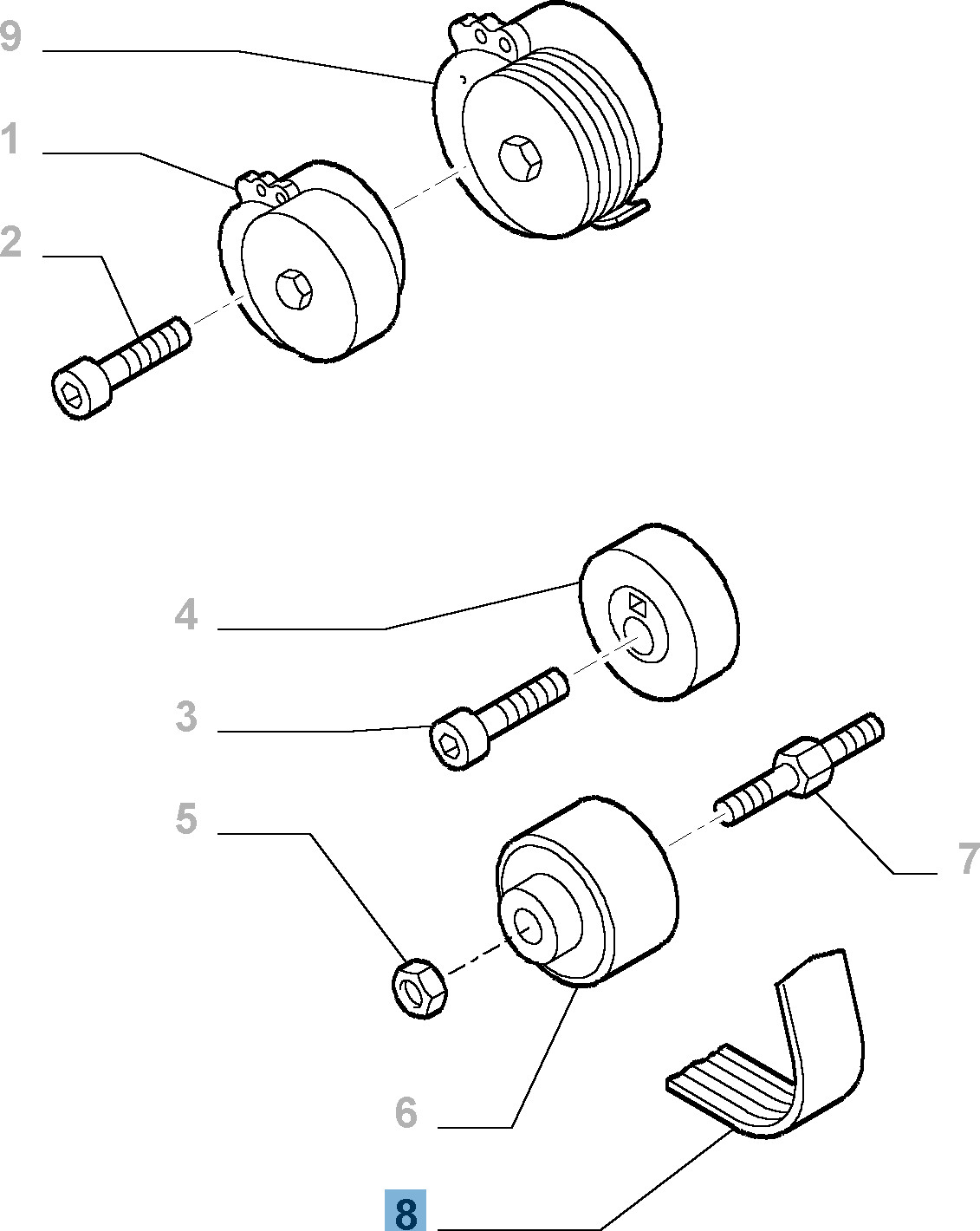 9
1
2
4
3
5
7
6
8