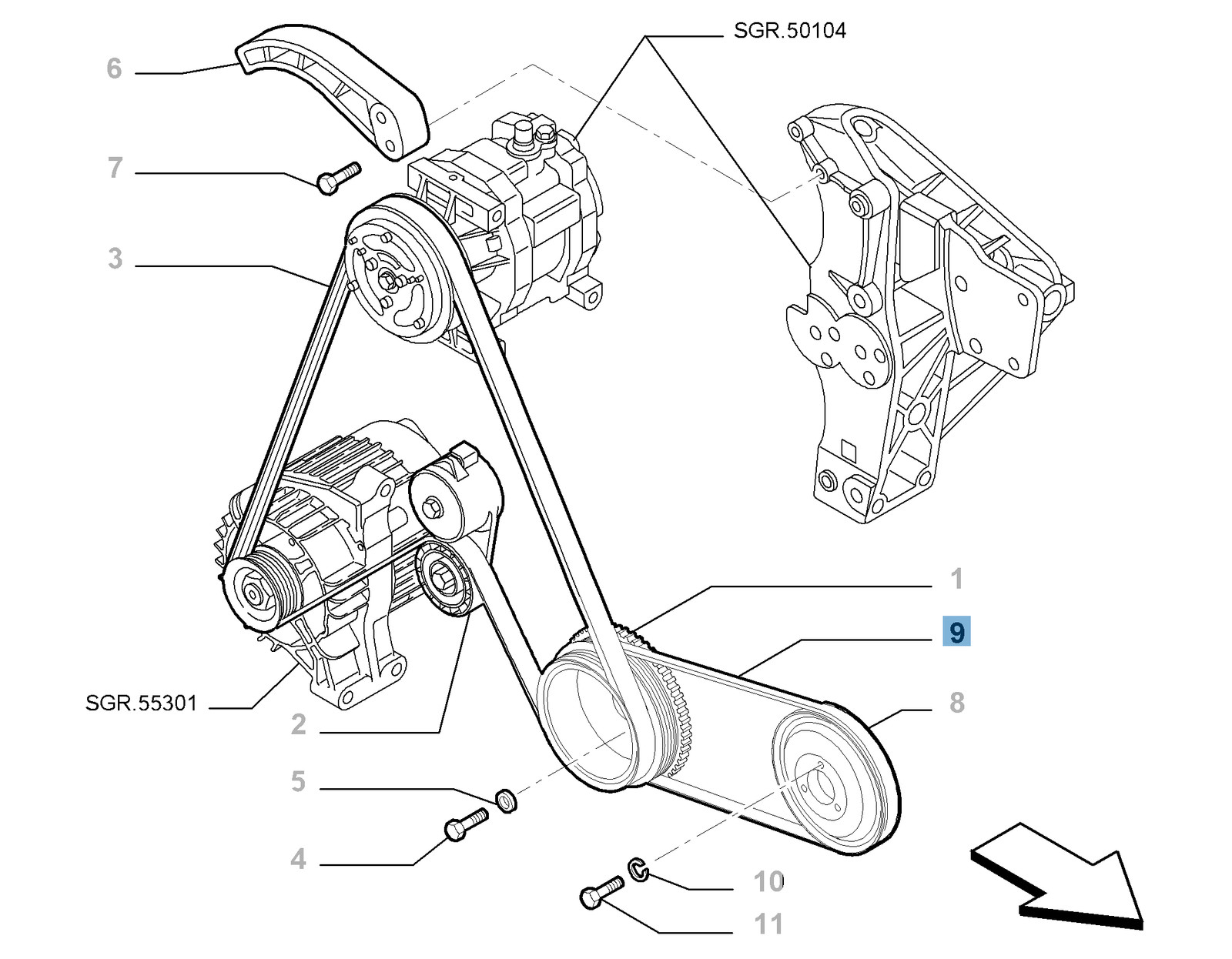 SGR.50104
6
7
3
1
9
8
SGR.55301
2
5
4
10
11