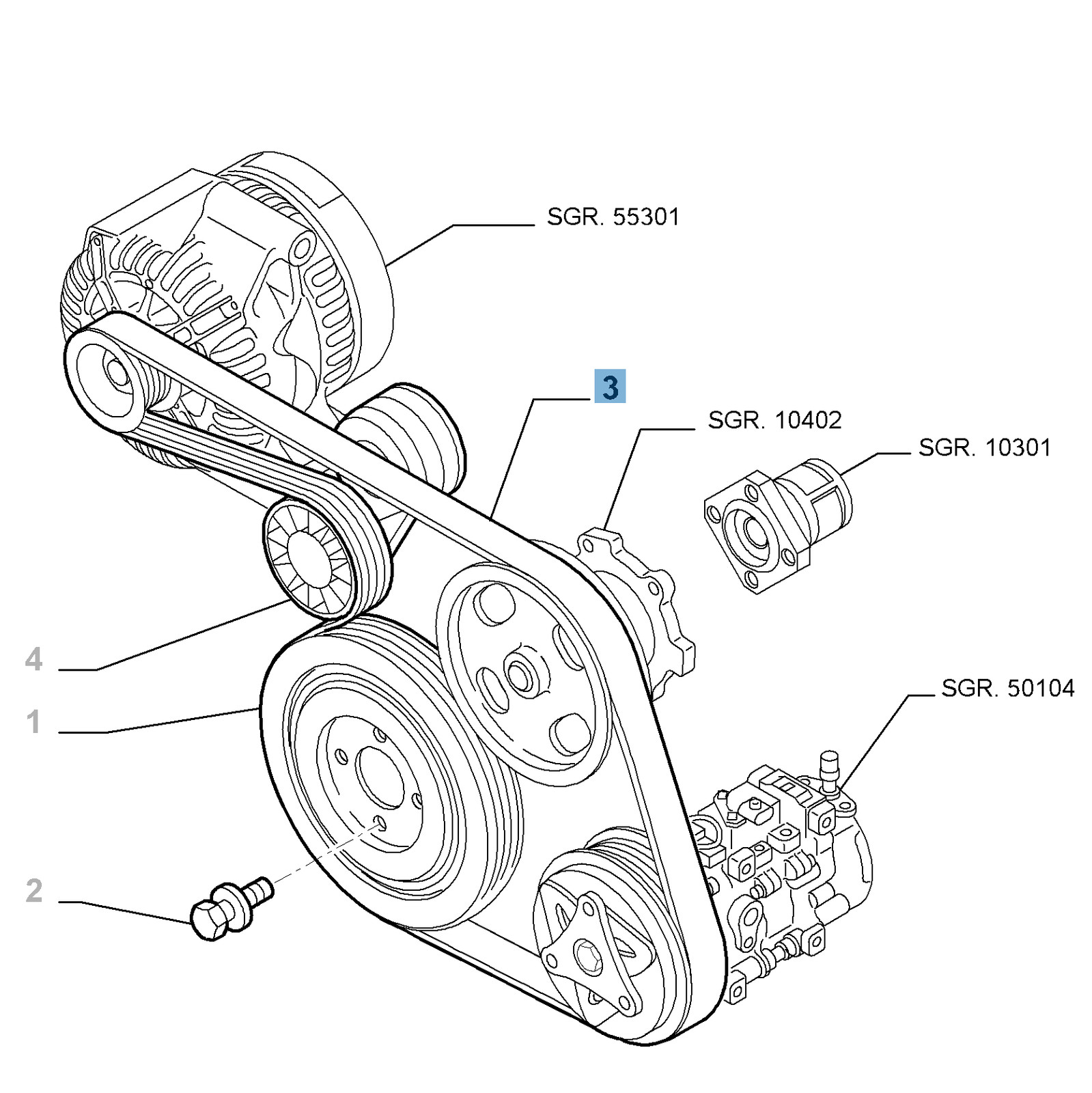 SGR. 55301

3

SGR. 10402

SGR. 10301

4

1

SGR. 50104

2