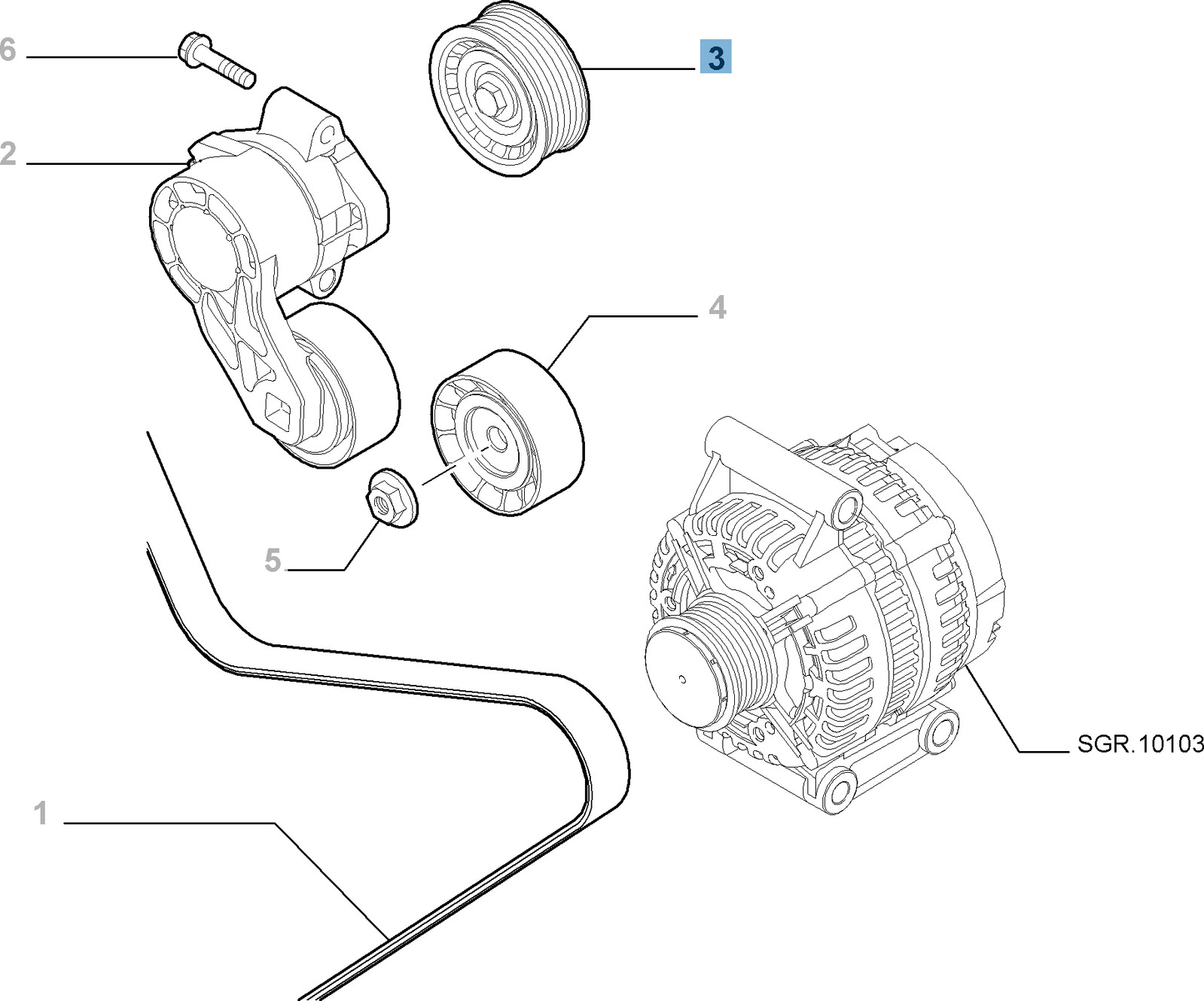 6

3

2

4

5

SGR.10103

1