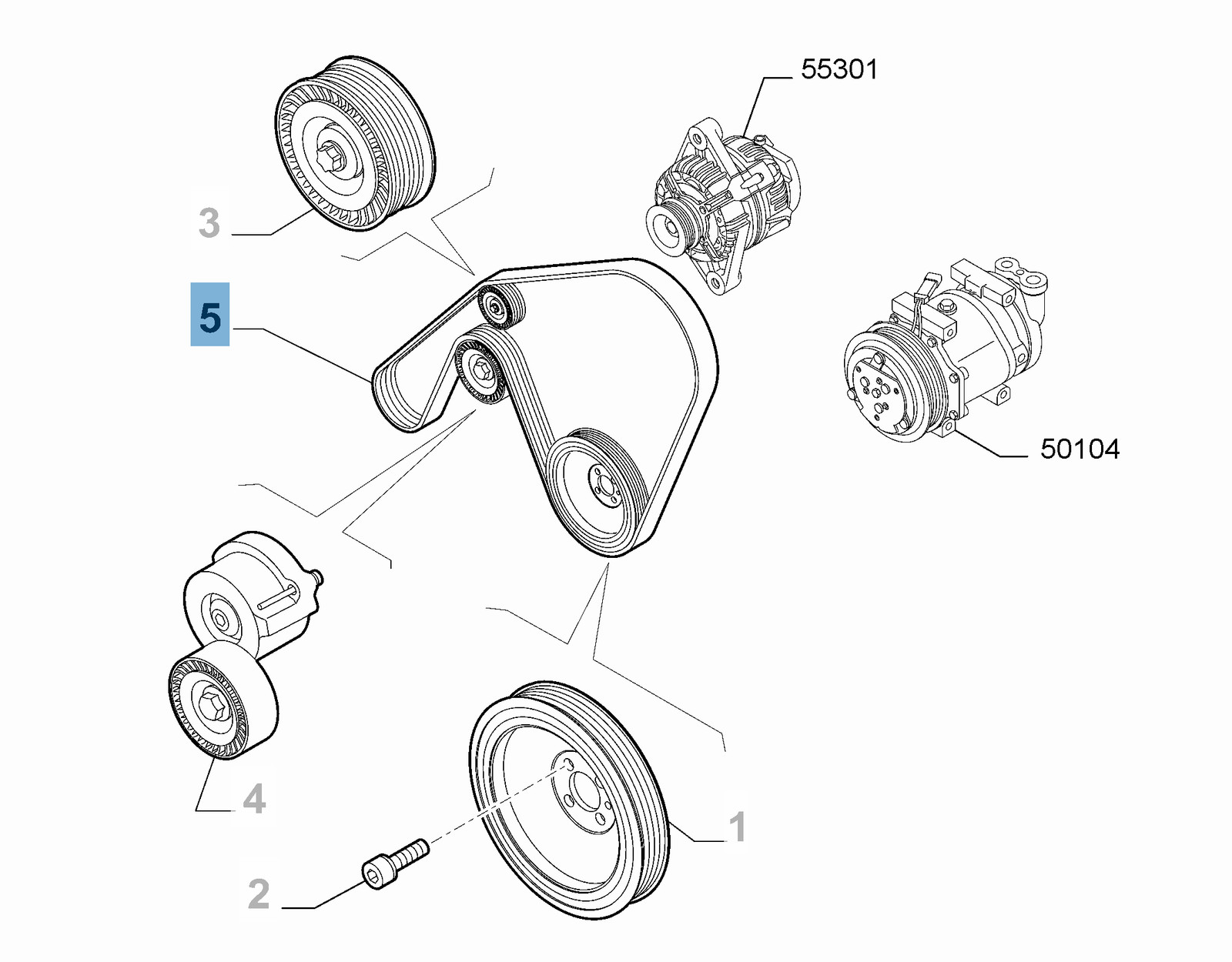 55301
3
5
50104
4
1
2