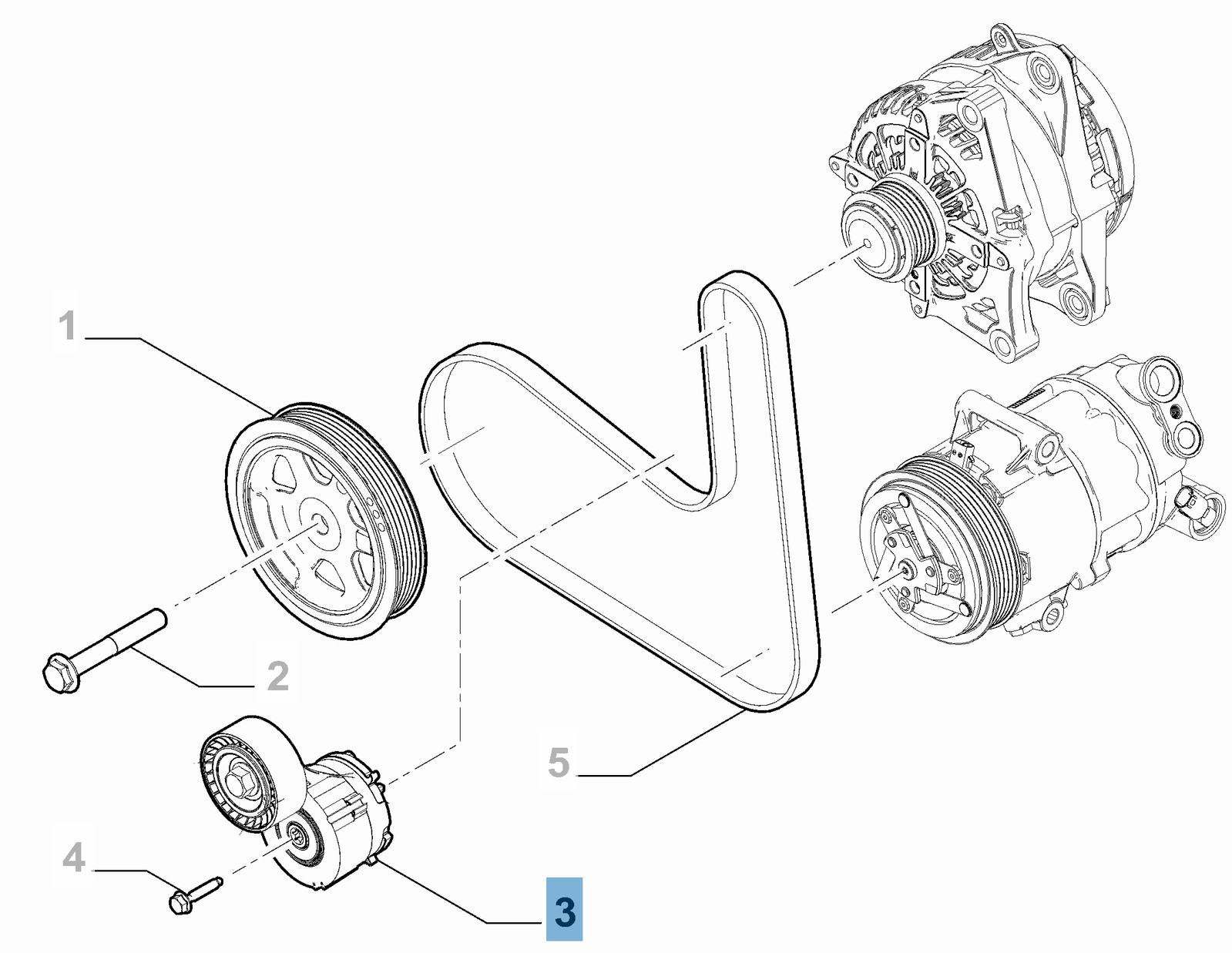 1
2
5
4
3