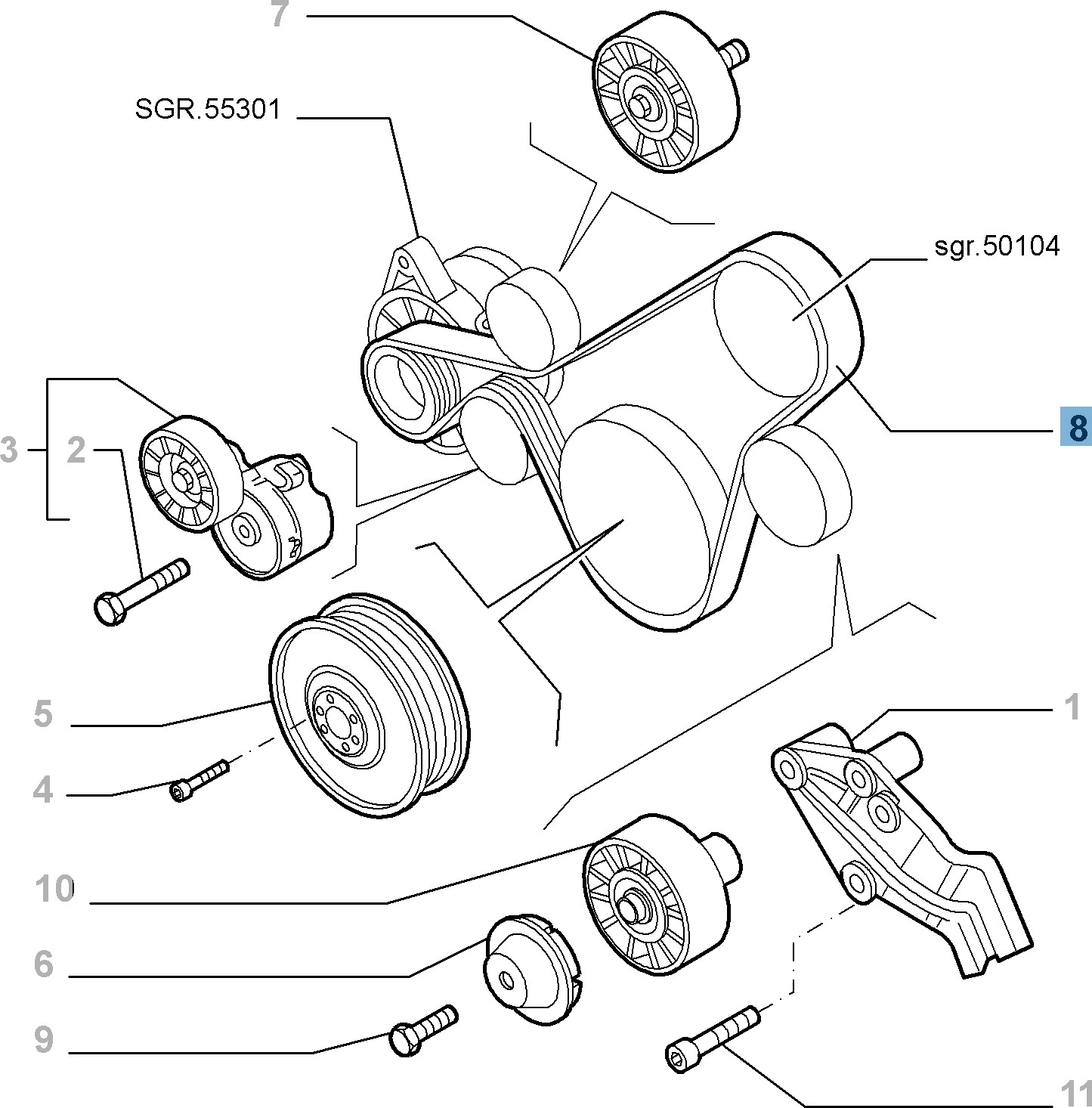 7

SGR.55301

sgr.50104

8

3

2

5

4

1

10

6

9

11