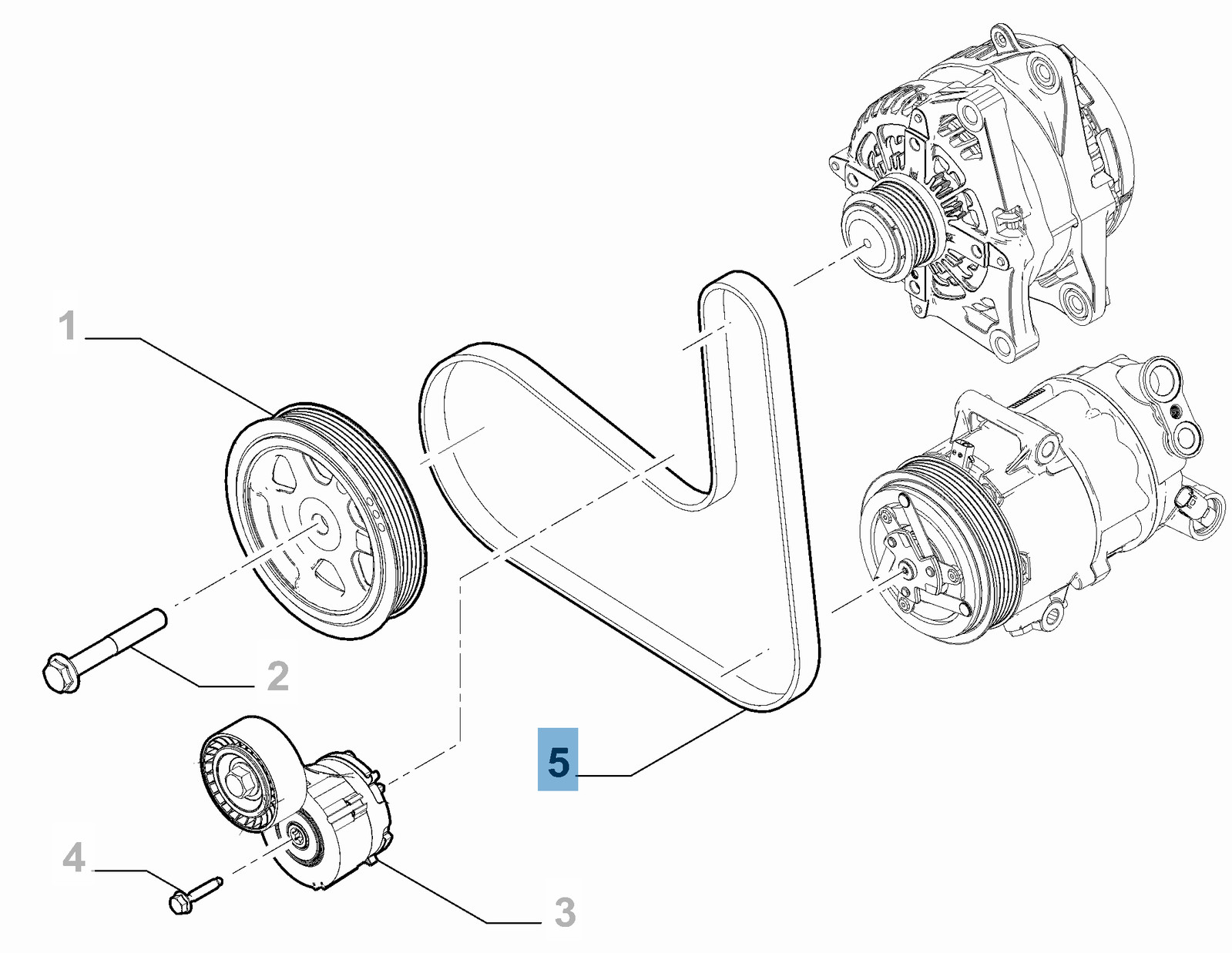 1
2
5
4
3