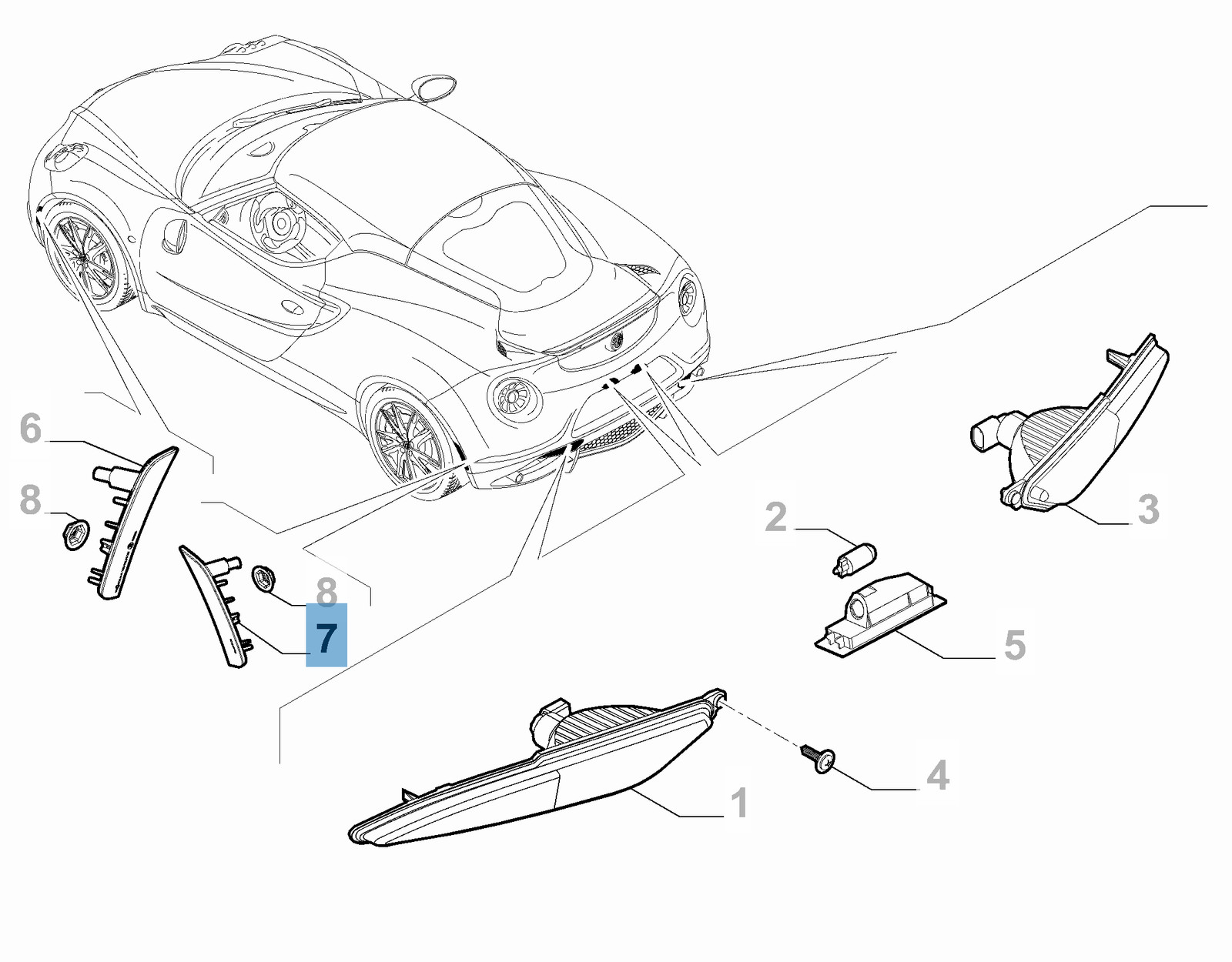 6
8
8
7
2
3
5
4
1