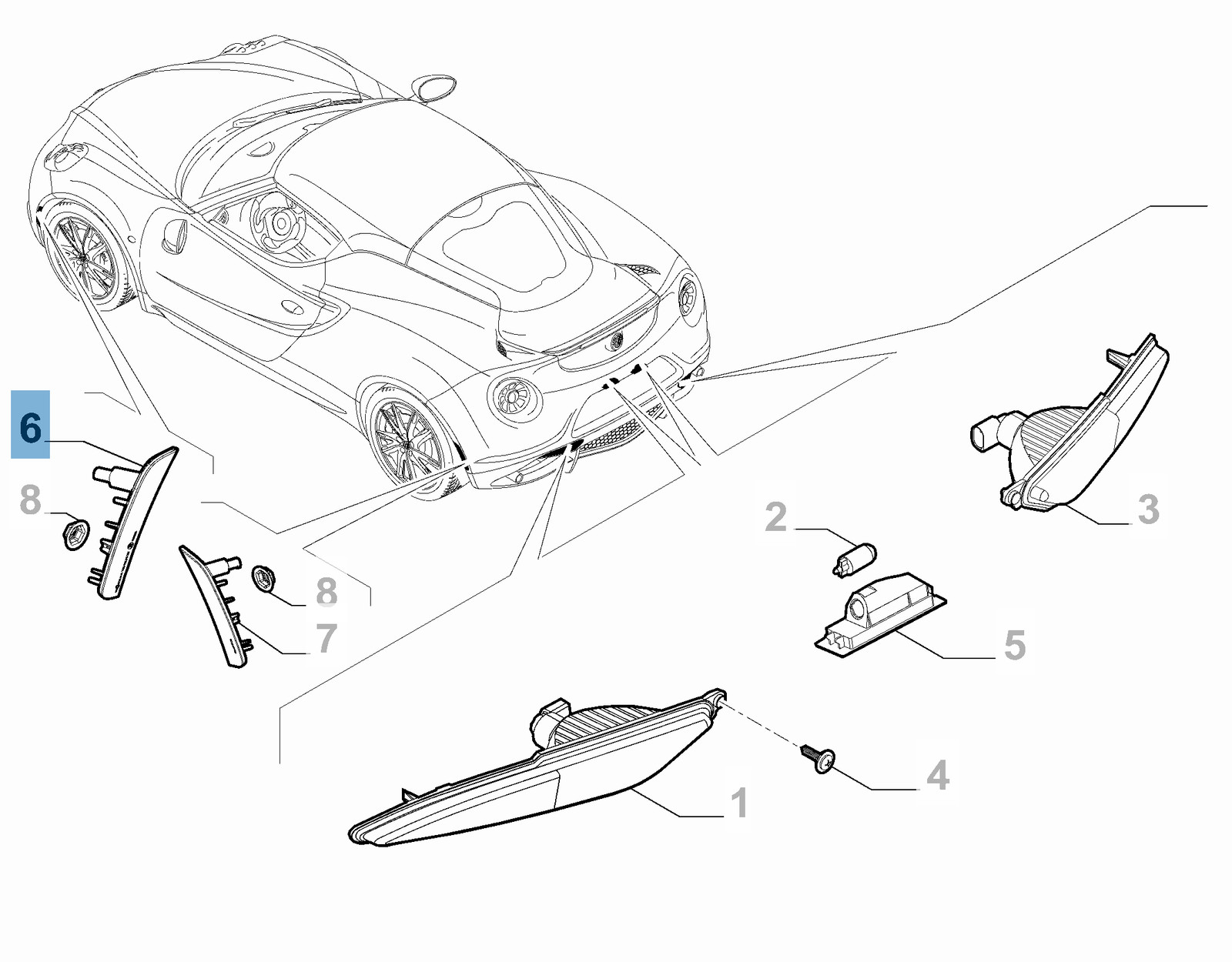 6
8
8
7
2
3
5
4
1