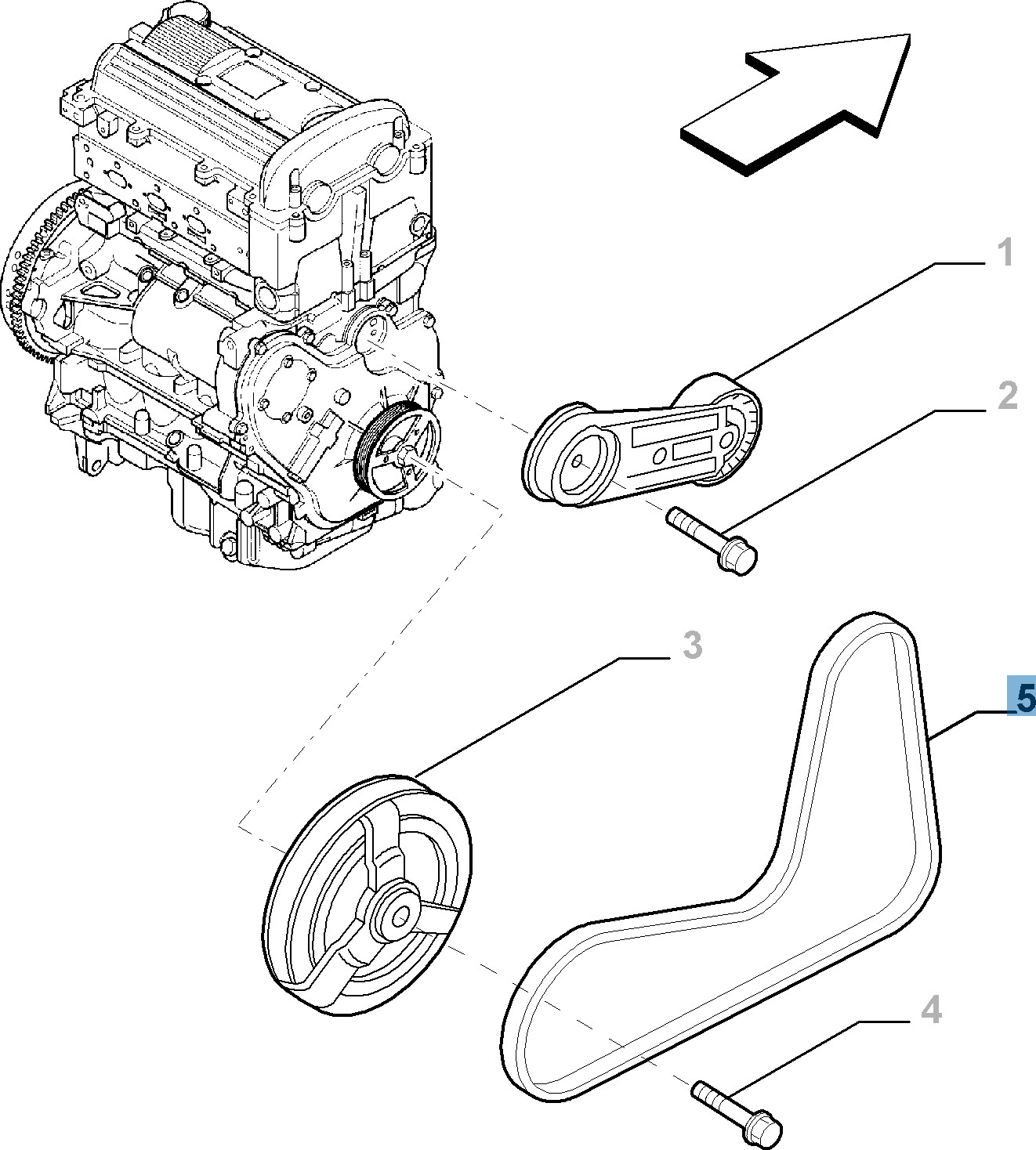 1
2
3
5
4