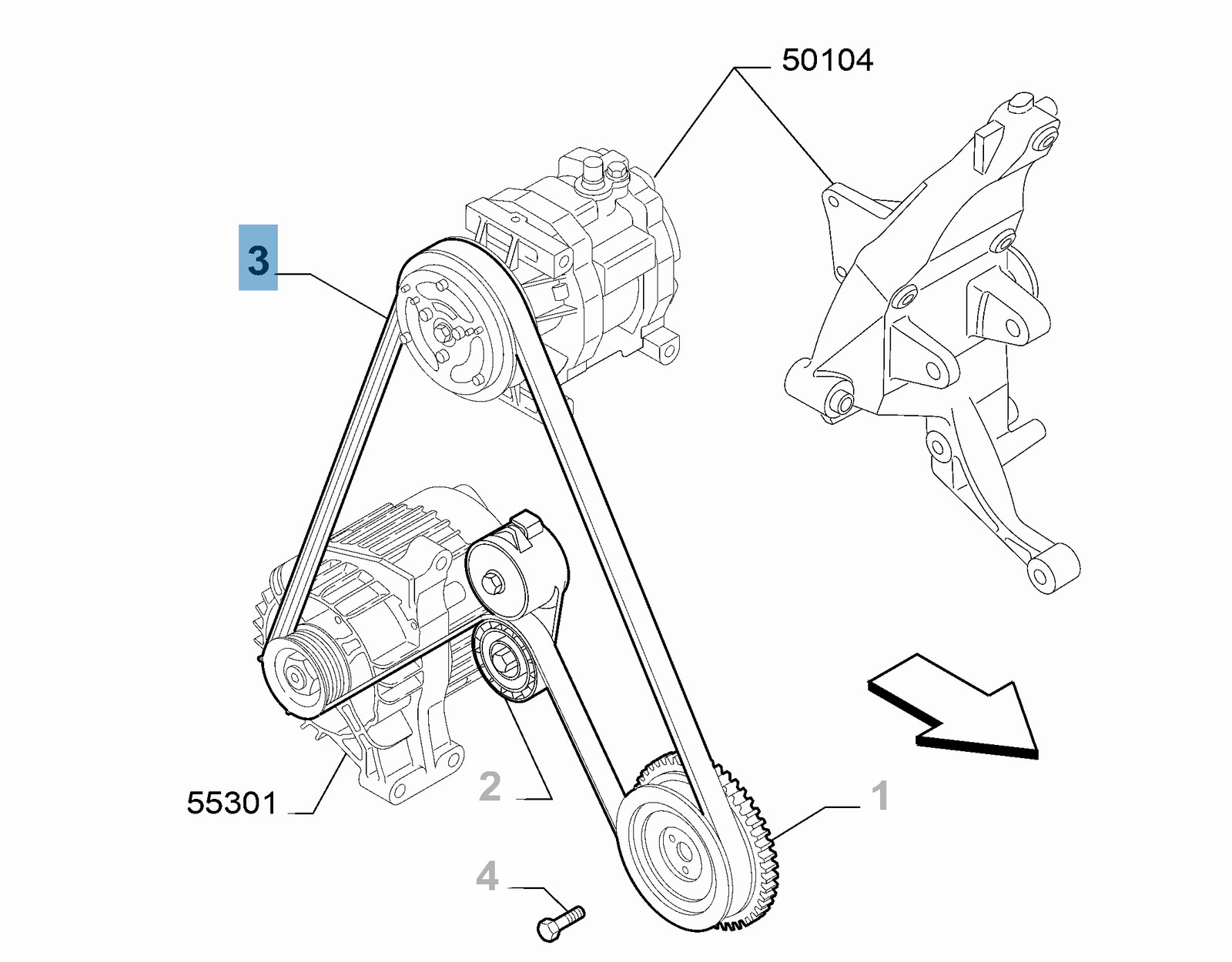 50104

3

55301

2

1

4