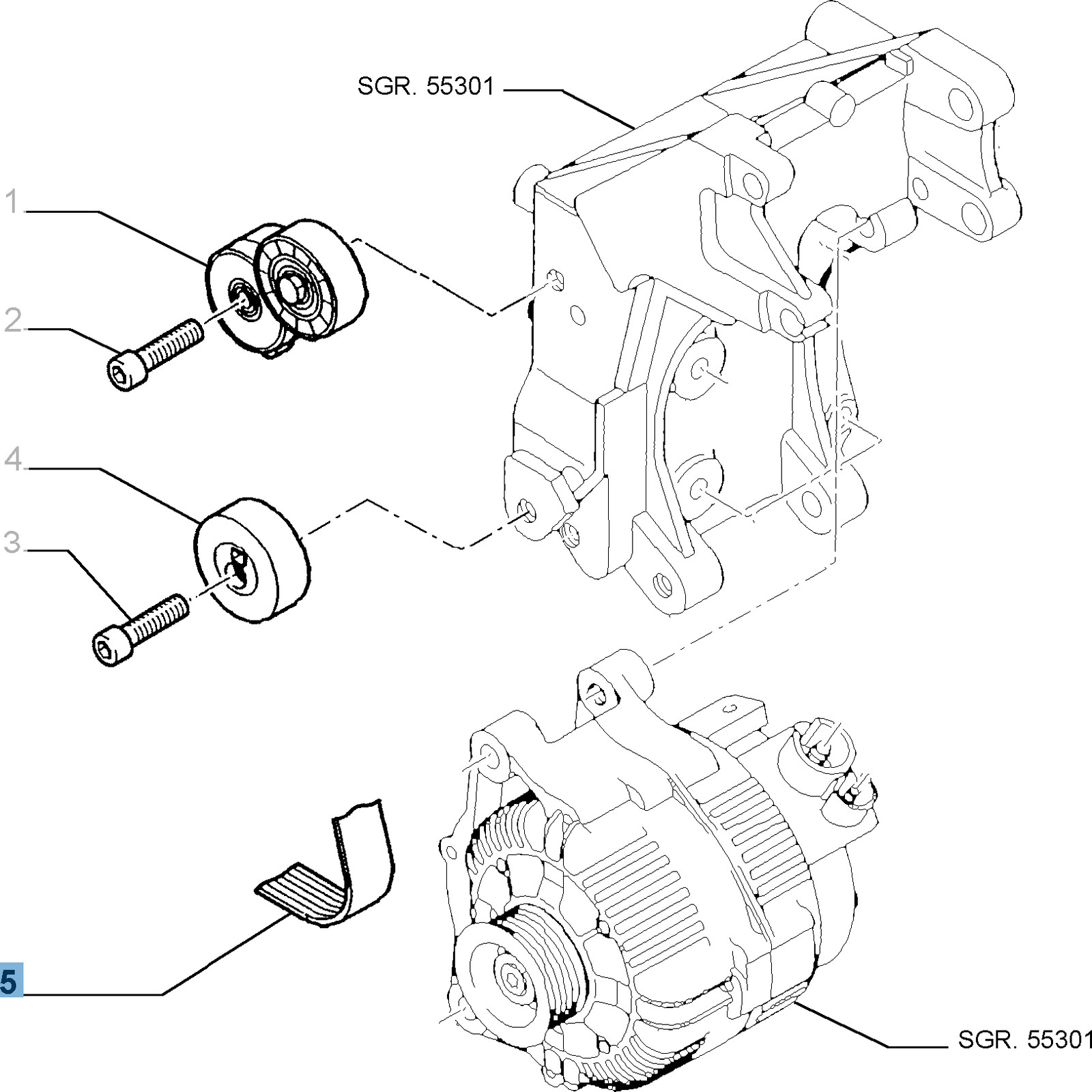 SGR. 55301

1

2

4

3

5

SGR. 55301