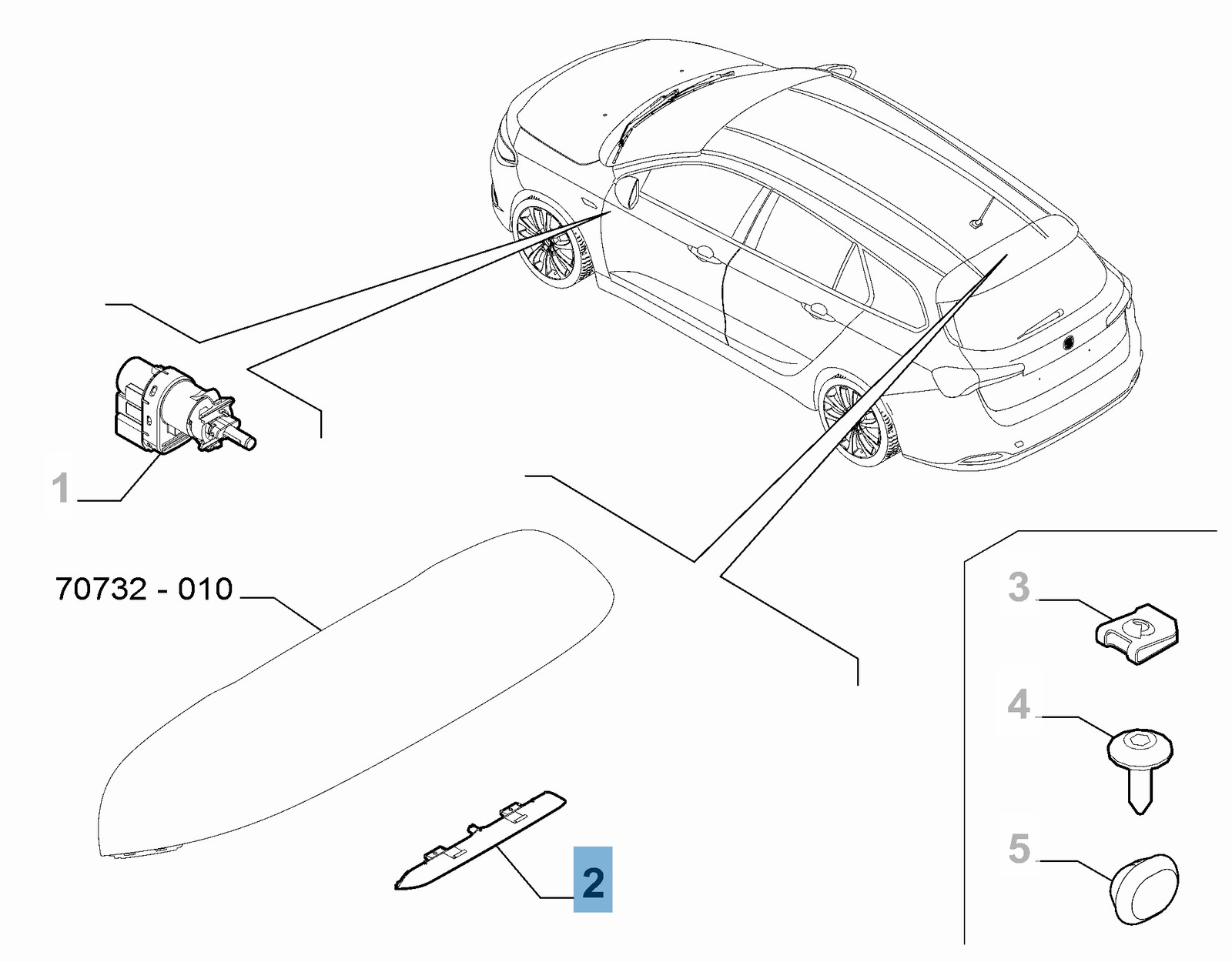 1

70732 - 010

2

3

4

5