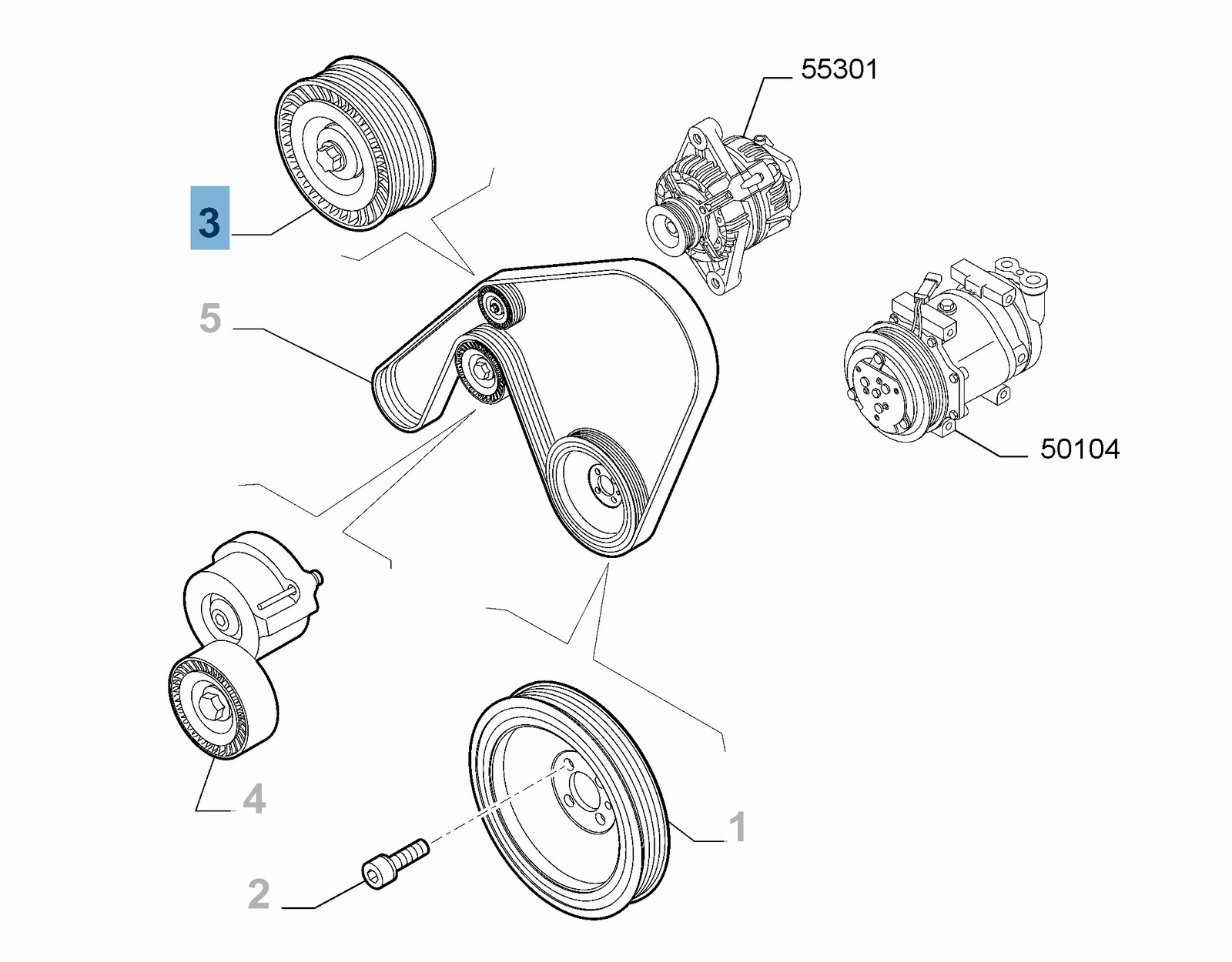 55301
3
5
50104
4
1
2