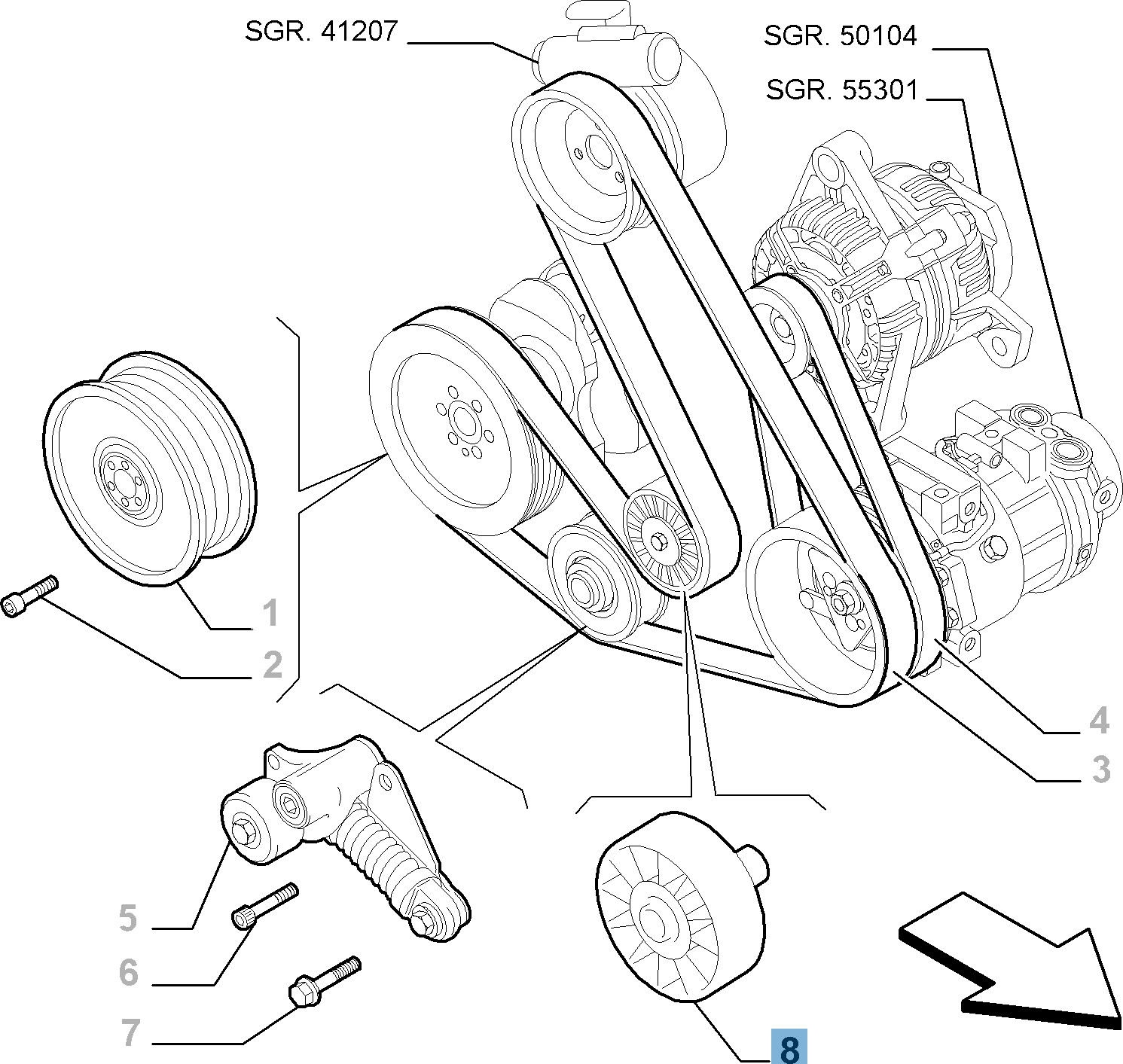 SGR. 41207
SGR. 50104
SGR. 55301
1
2
4
3
5
6
7
8