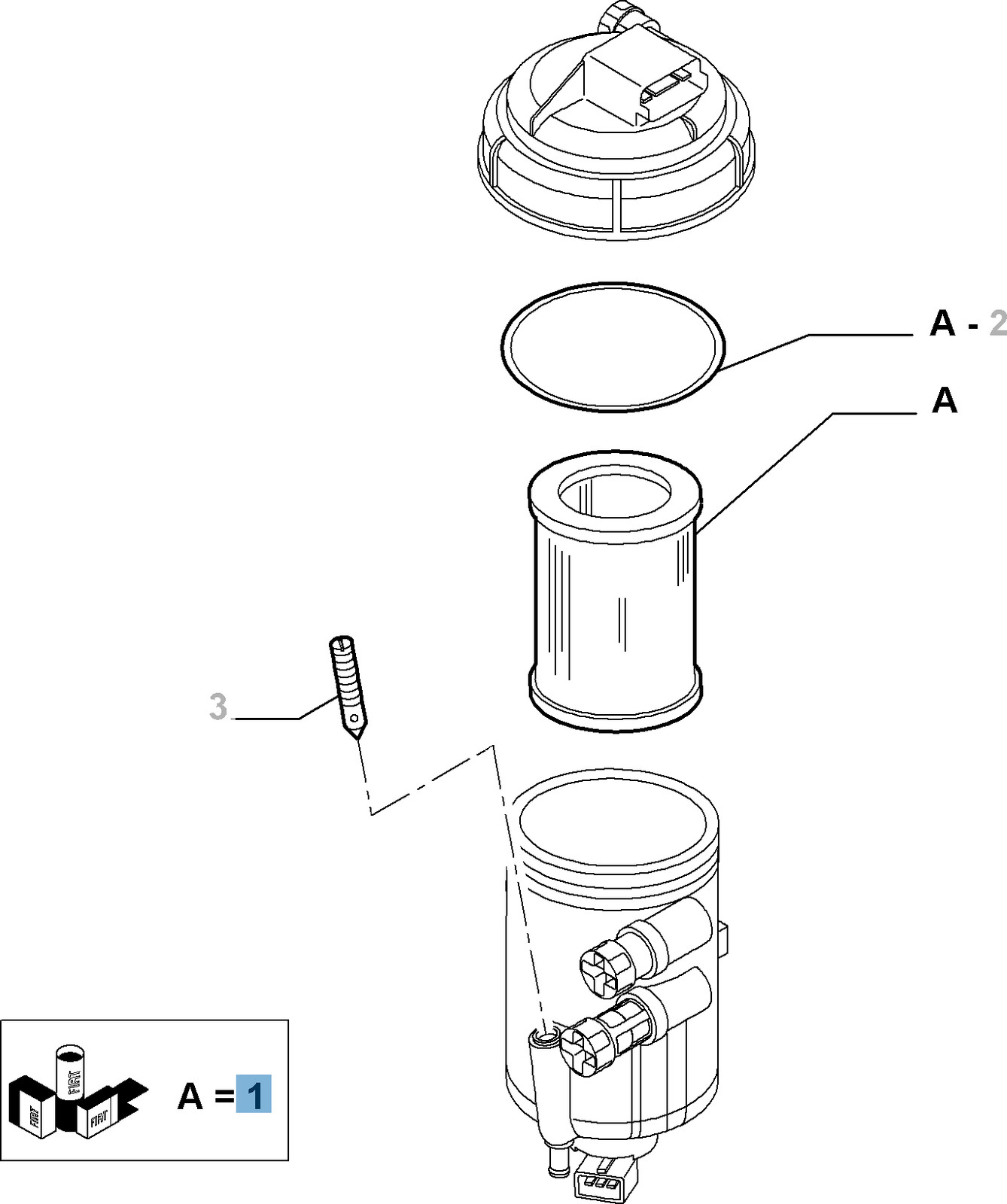 A - 2

A

3

FIAT FIAT FIAT

A = 1