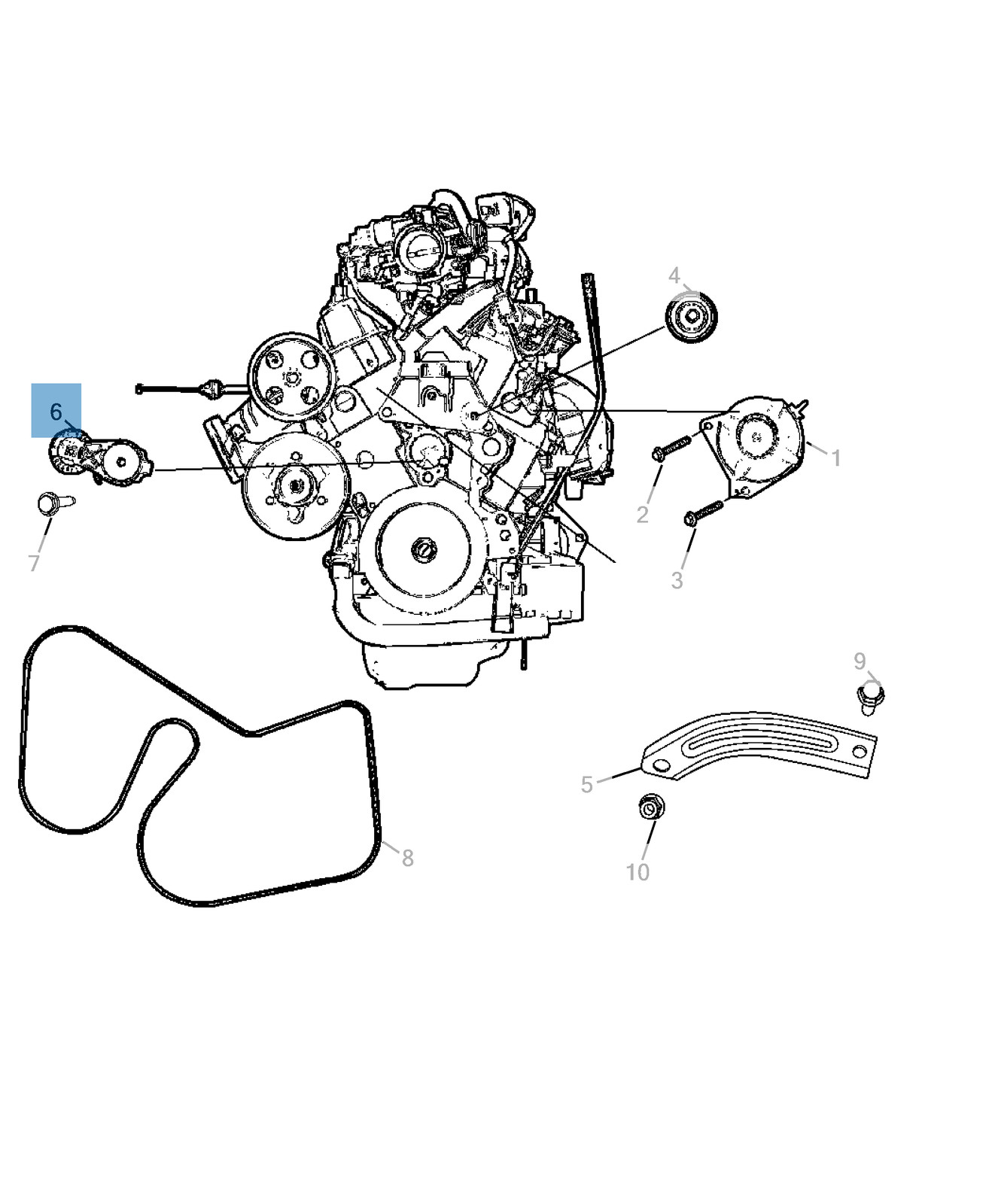 4
6
1
2
7
3
9
5
8
10