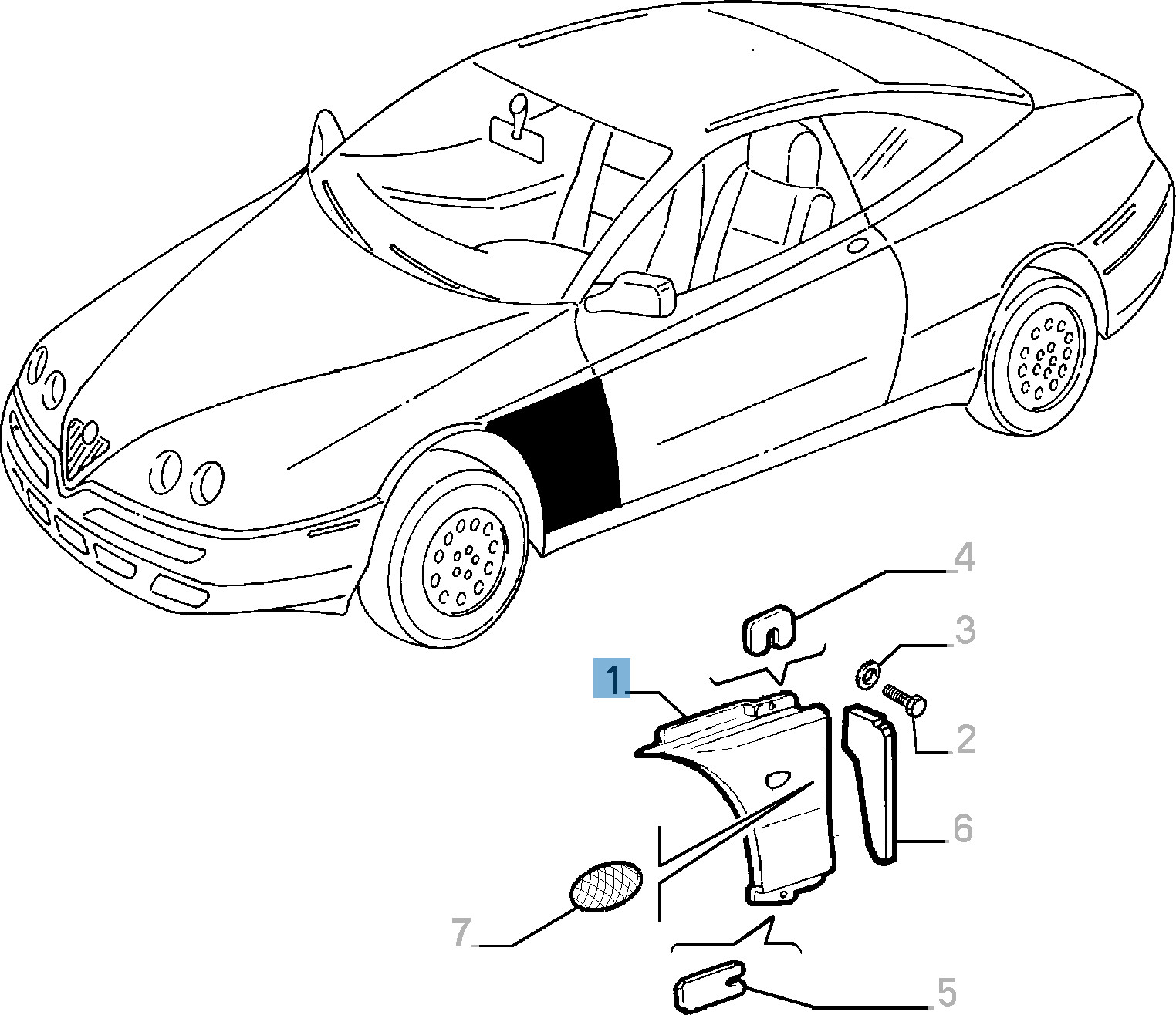 4
3
1
2
6
7
5