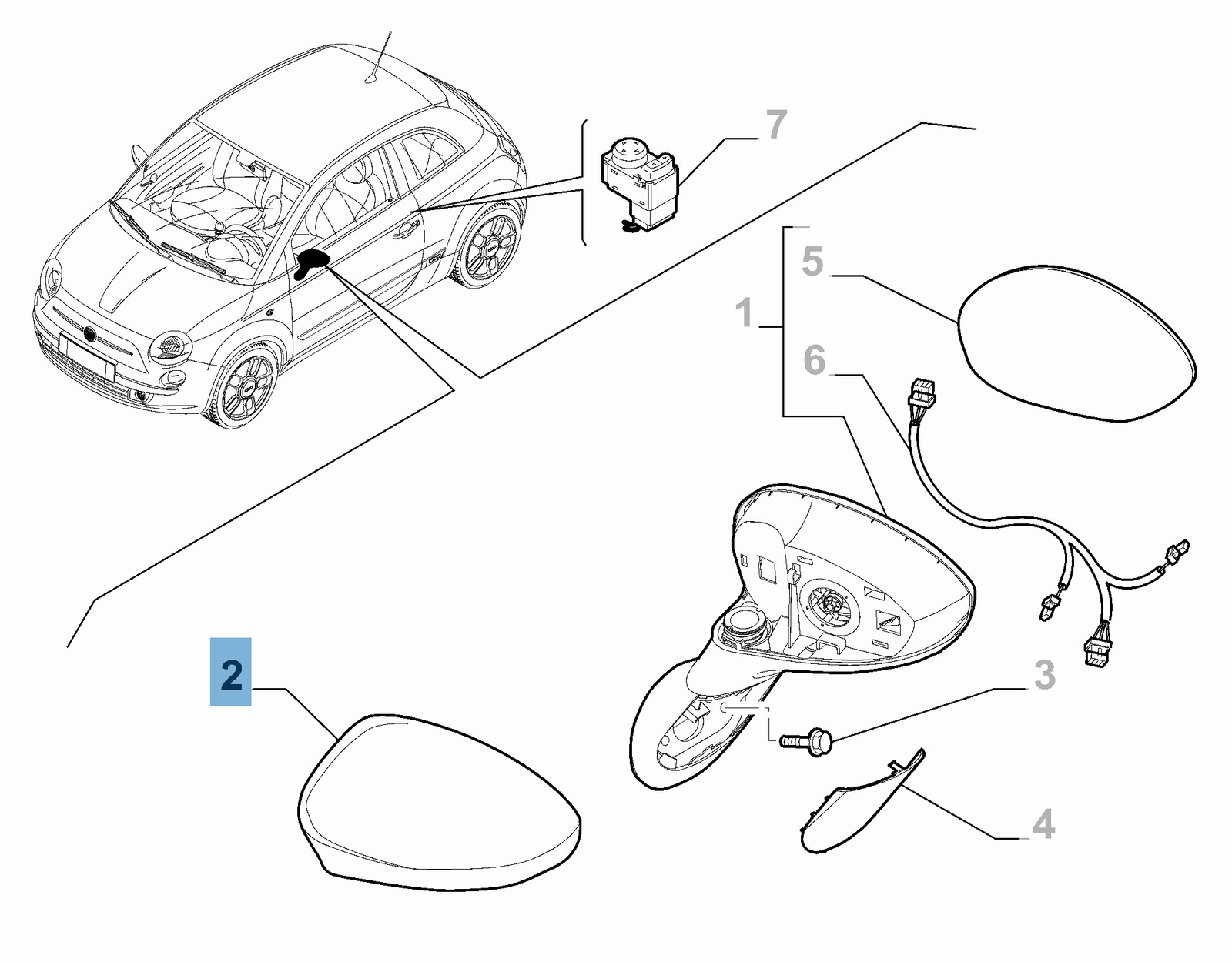 7
5
1
6
2
3
4