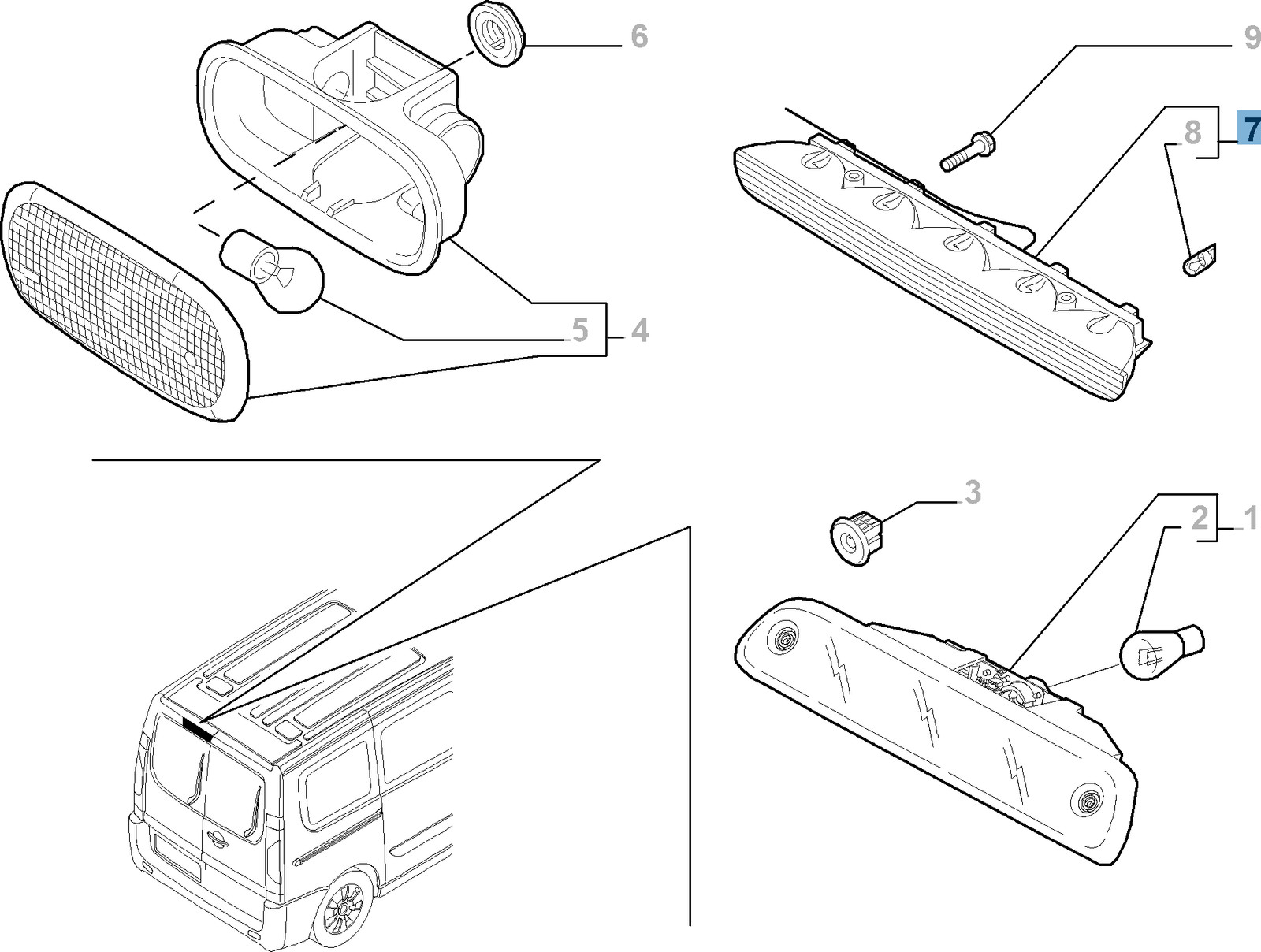 6
9
8
7
5
4
3
2
1