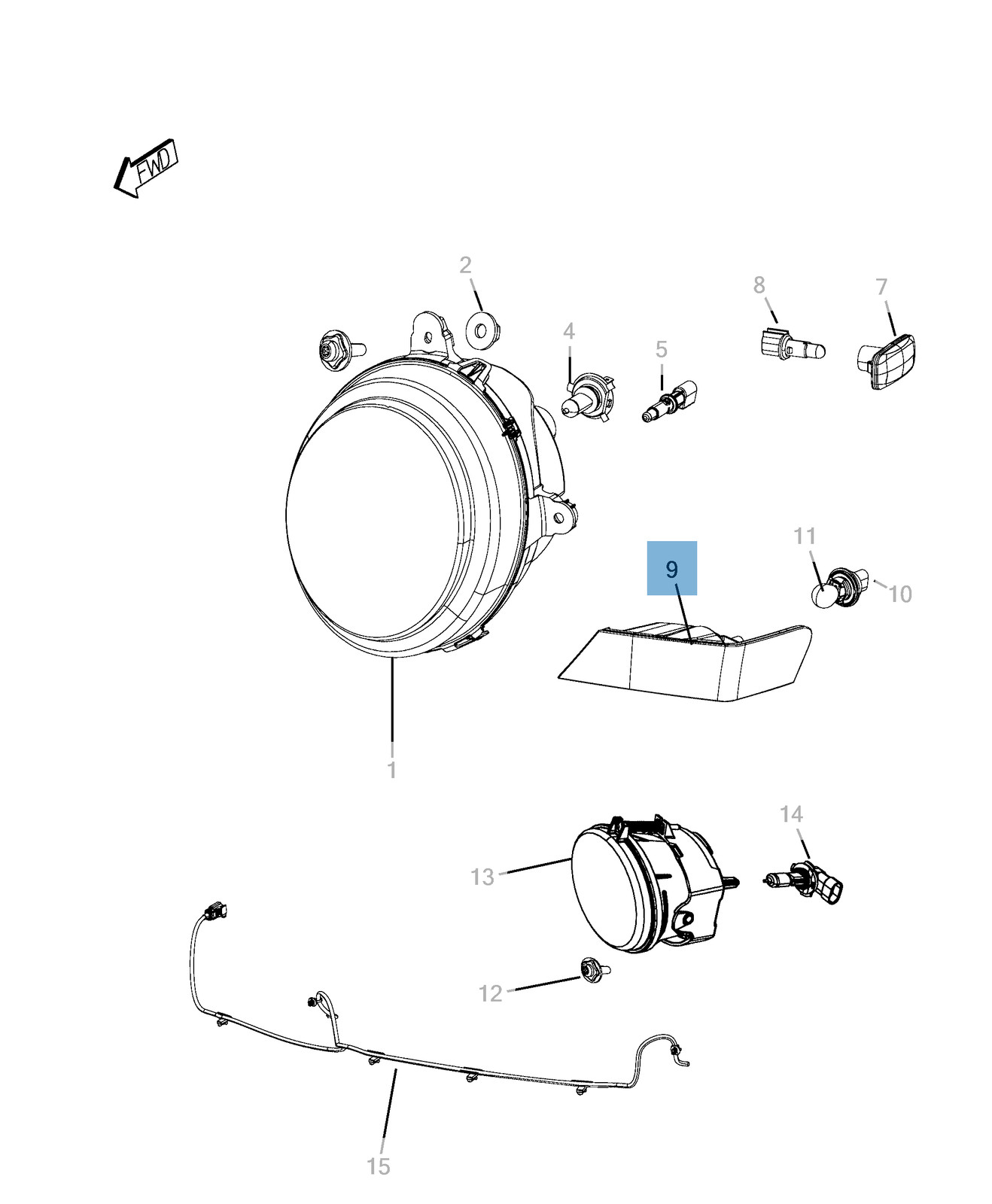 FWD

2
8
7
4
5
11
9
10
1
14
13
12
15