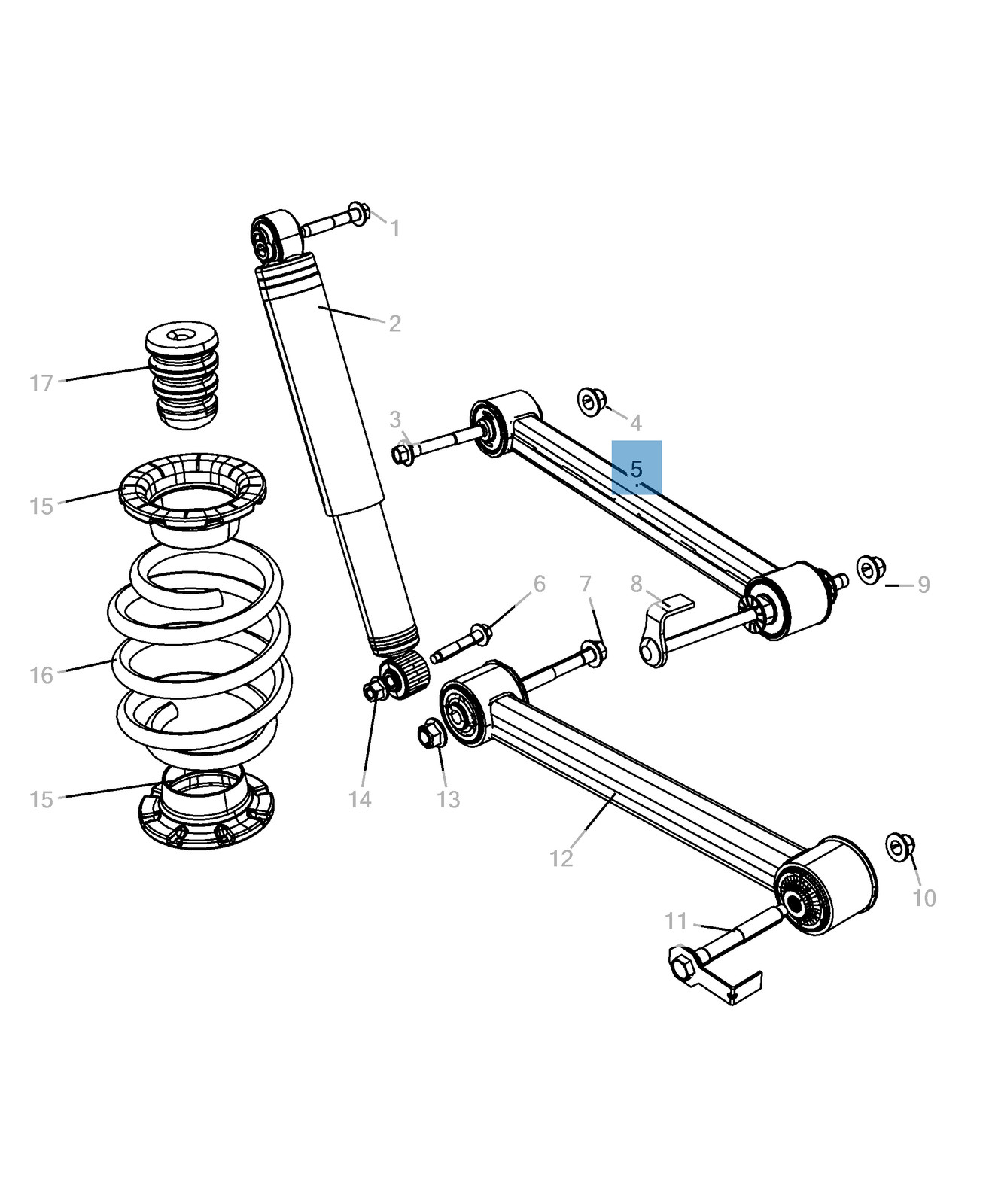 1
2
17
3
4
5
15
6
7
8
9
16
14
13
15
12
10
11