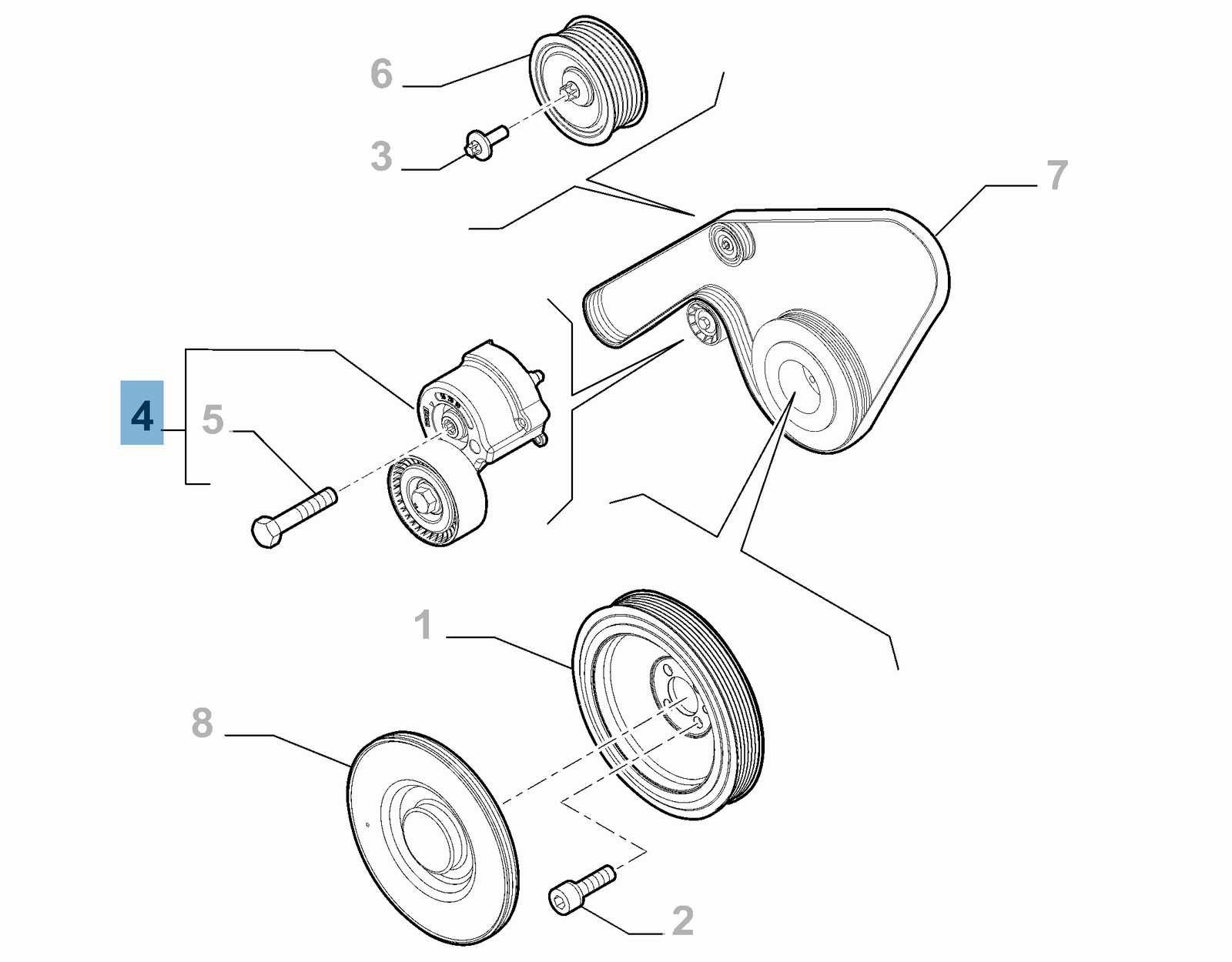 6
3
7
4
5
1
8
2