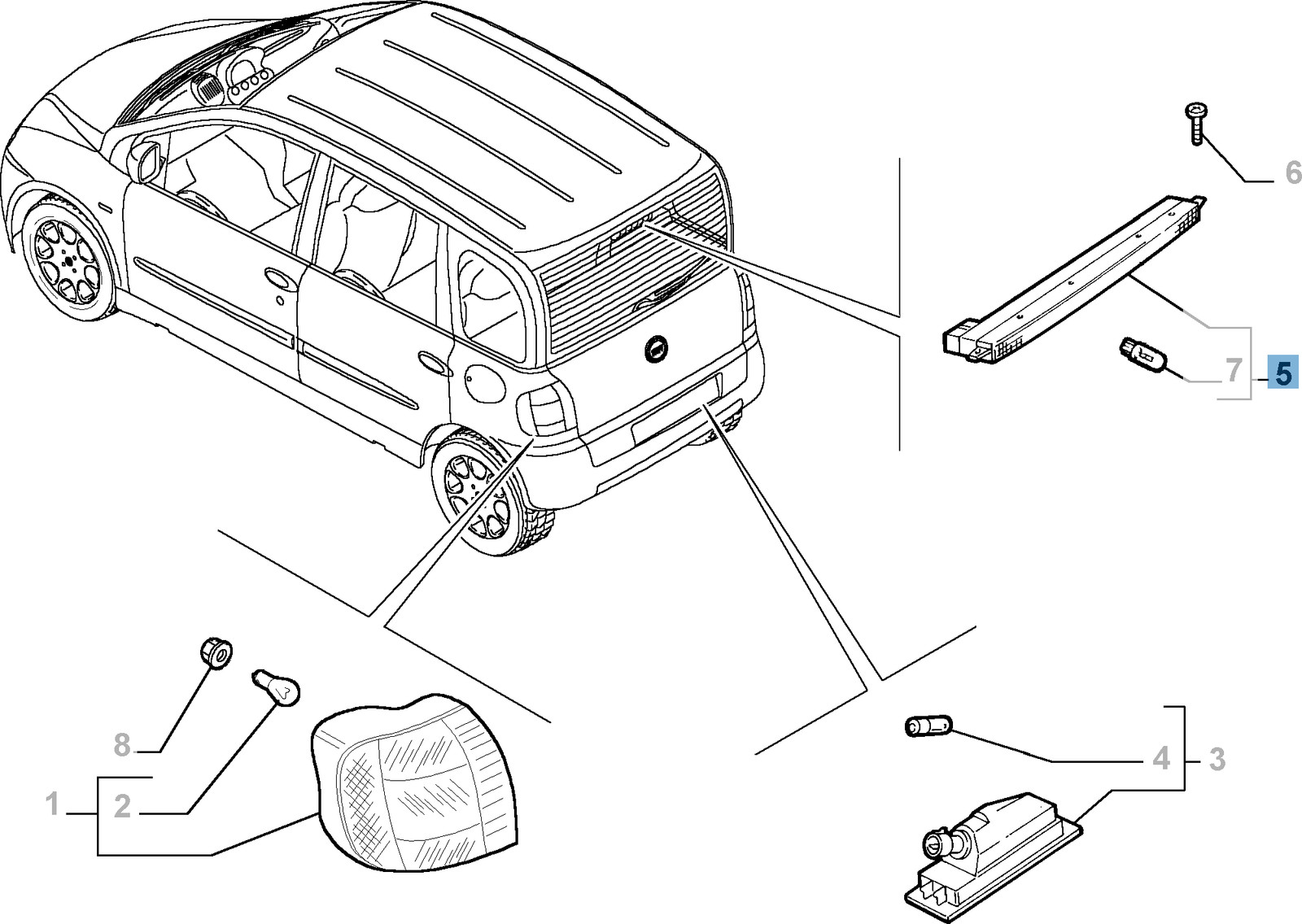 6
7
5
8
1
2
4
3