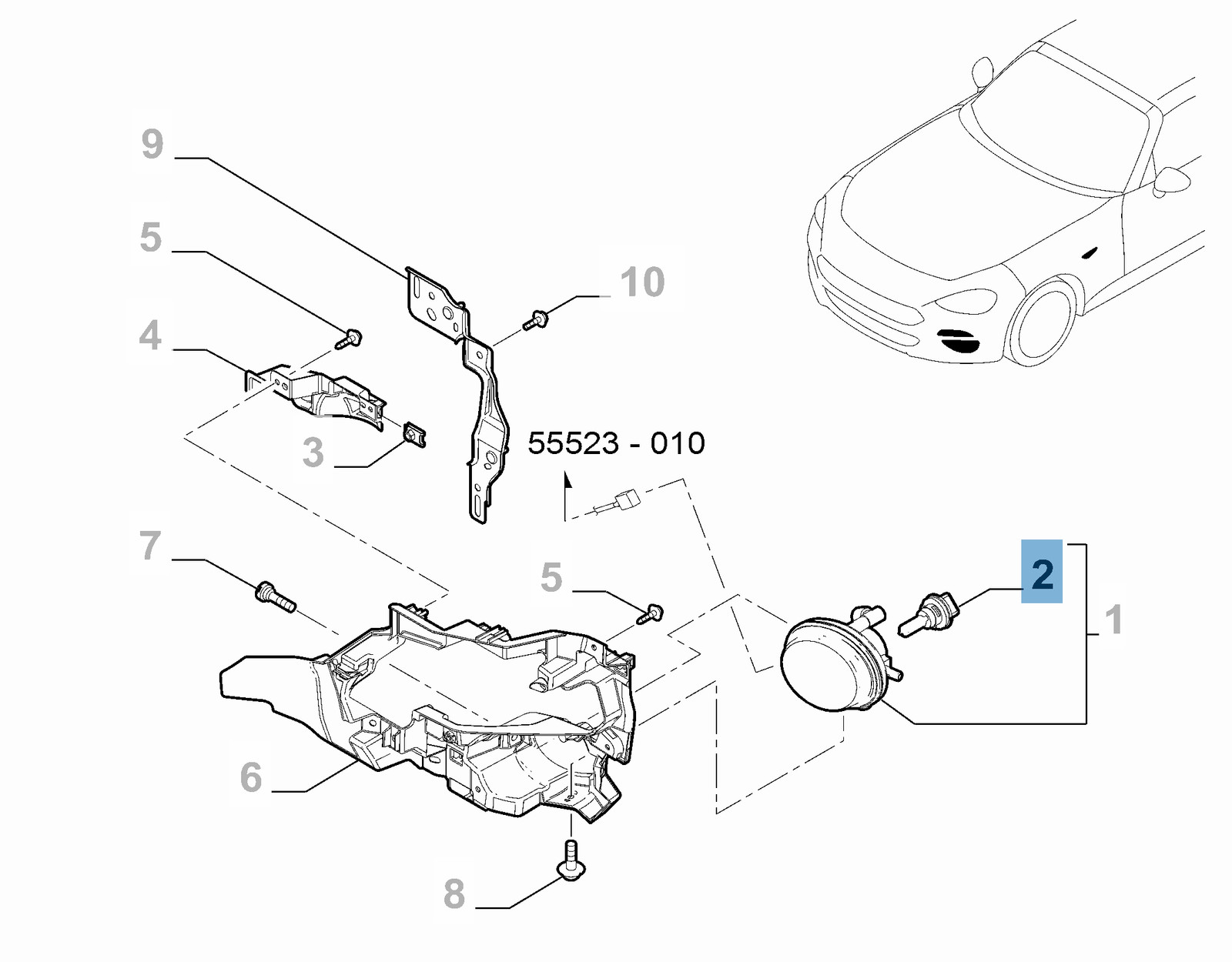 9

5

10

4

3

55523 - 010

7

5

2

1

6

8