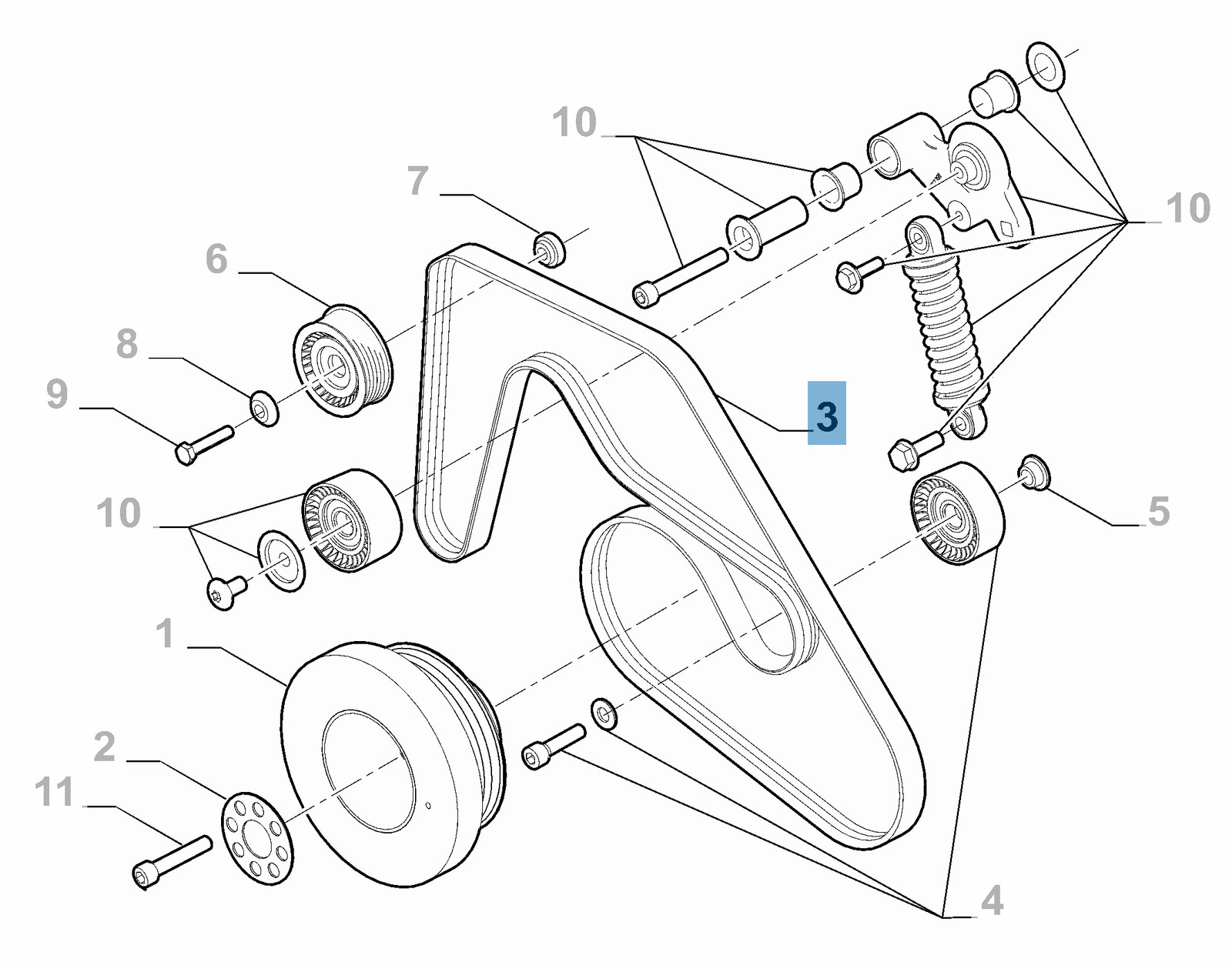 10
7
10
6
8
9
3
10
5
1
2
11
4