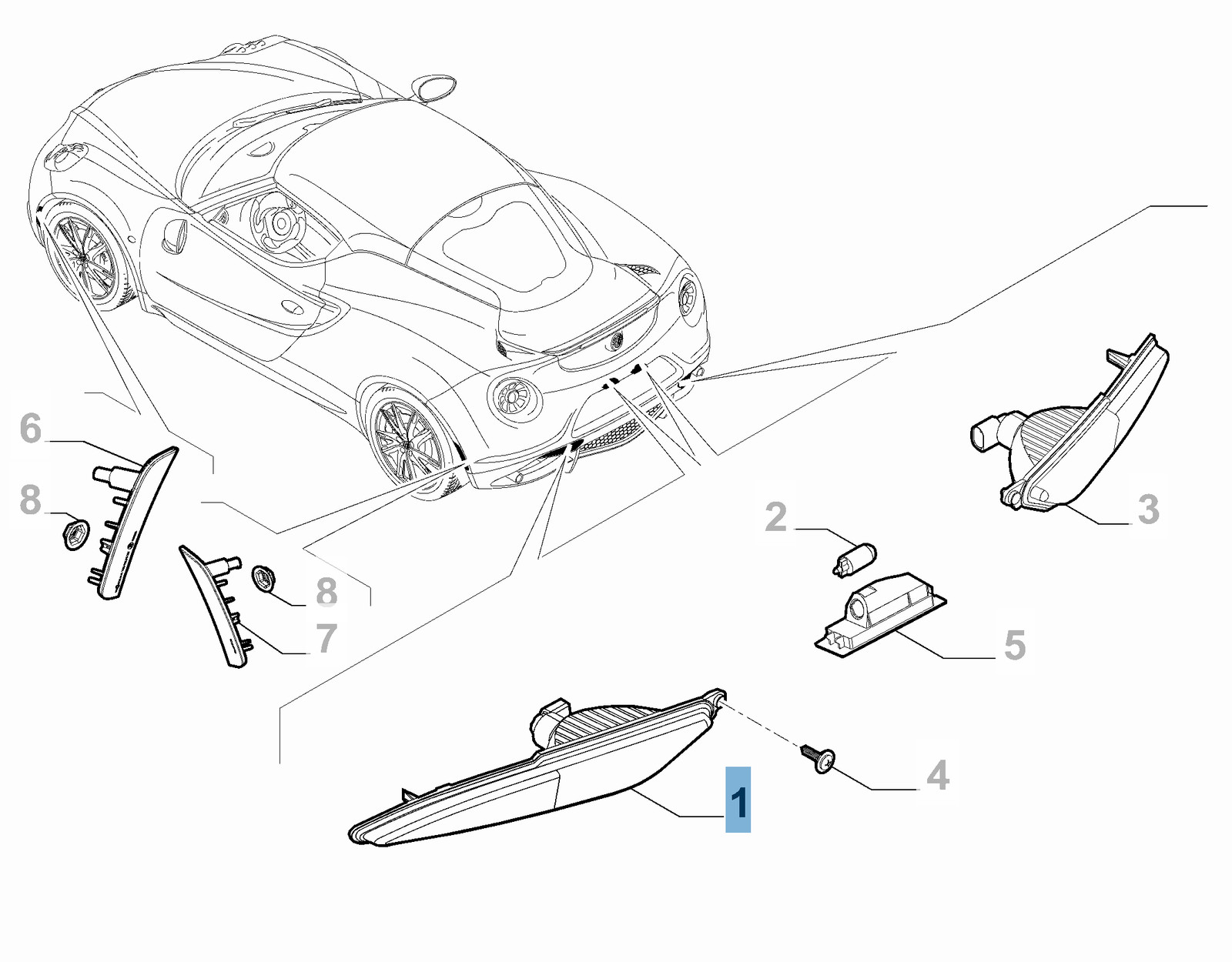 6
8
8
7
2
3
5
4
1